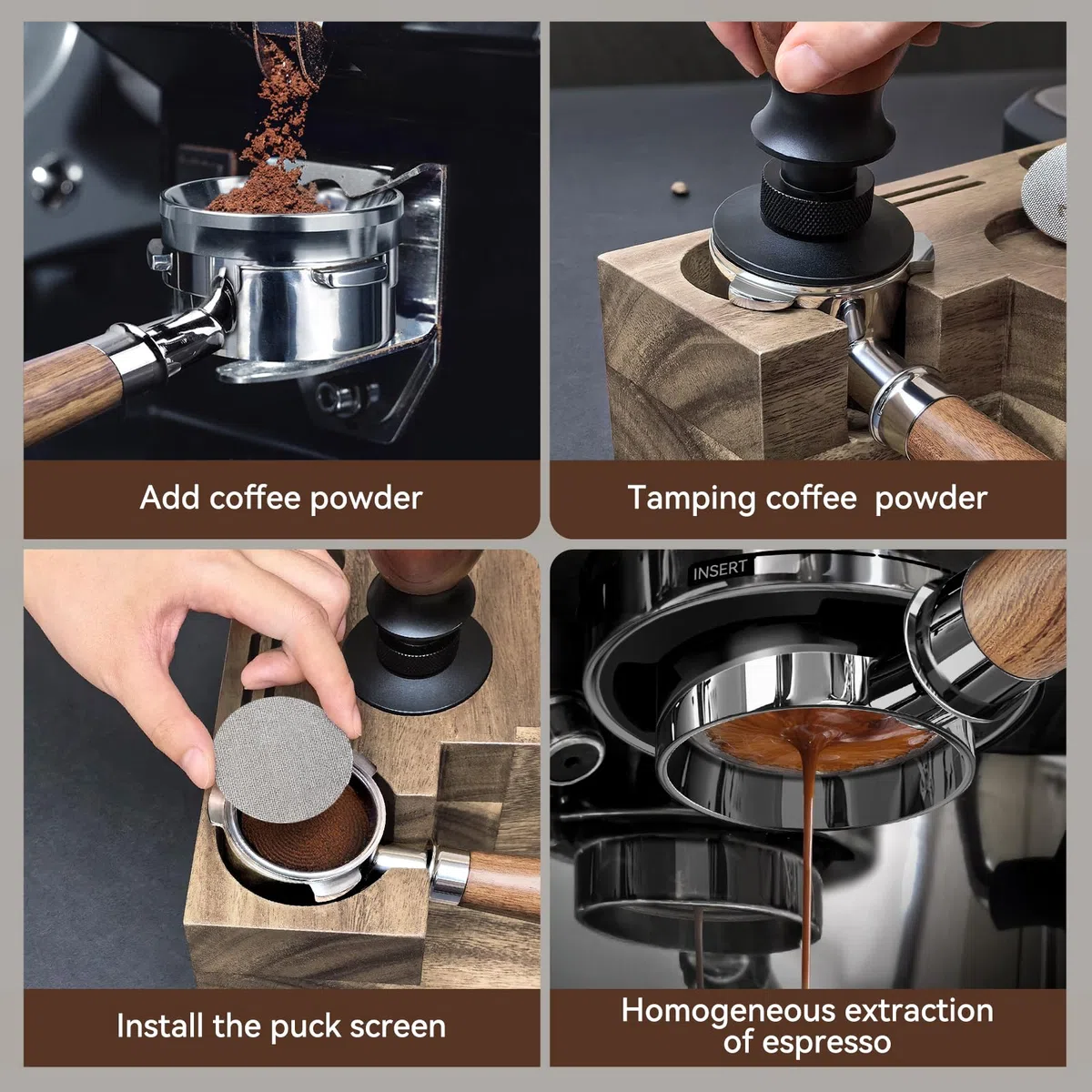 Add coffee powder

Tamping coffee  powder

Install the puck screen

INSERT

Homogeneous extraction of espresso