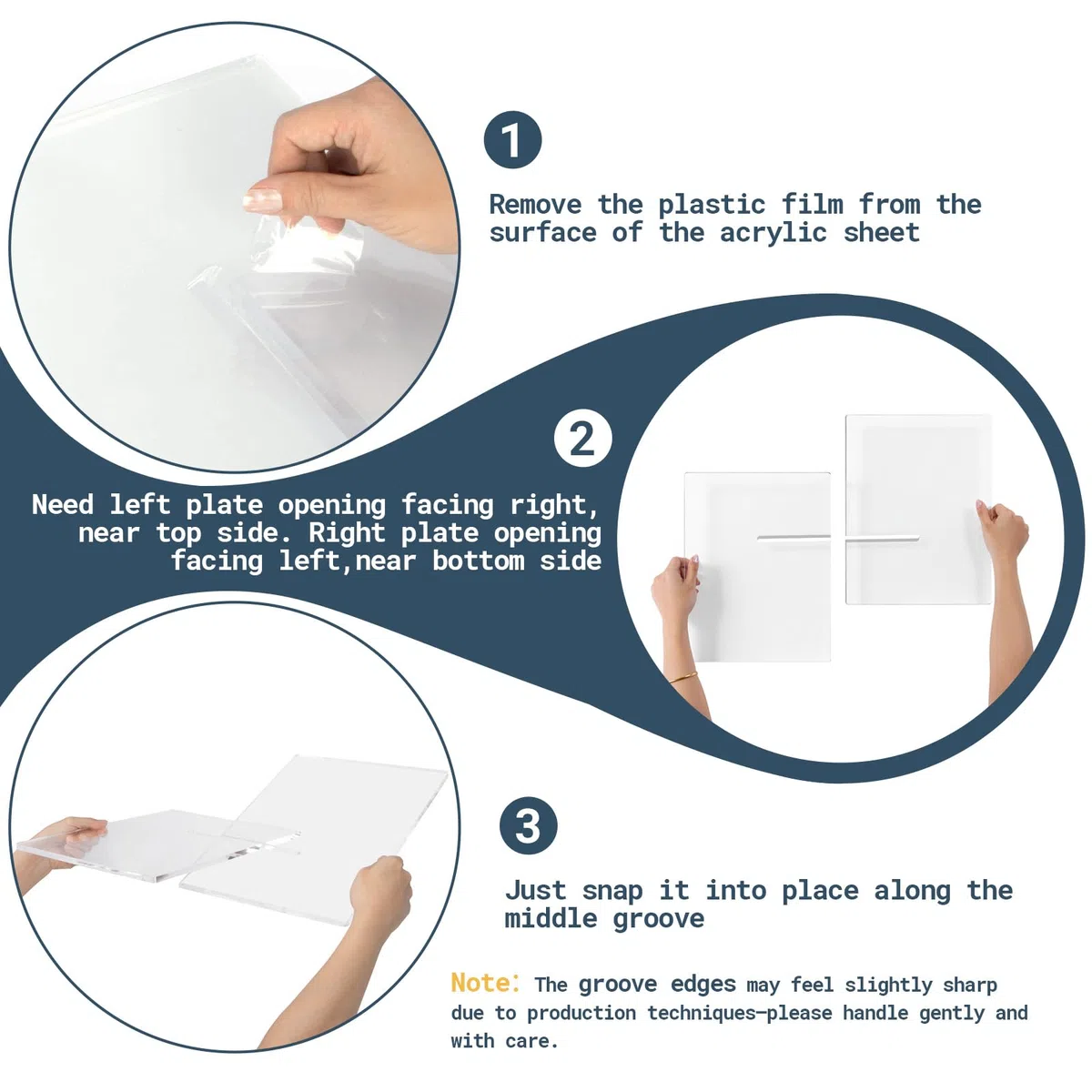 1

Remove the plastic film from the surface of the acrylic sheet

2

Need left plate opening facing right, near top side. Right plate opening facing left,near bottom side

3

Just snap it into place along the middle groove

Note: The groove edges may feel slightly sharp due to production techniques—please handle gently and with care.