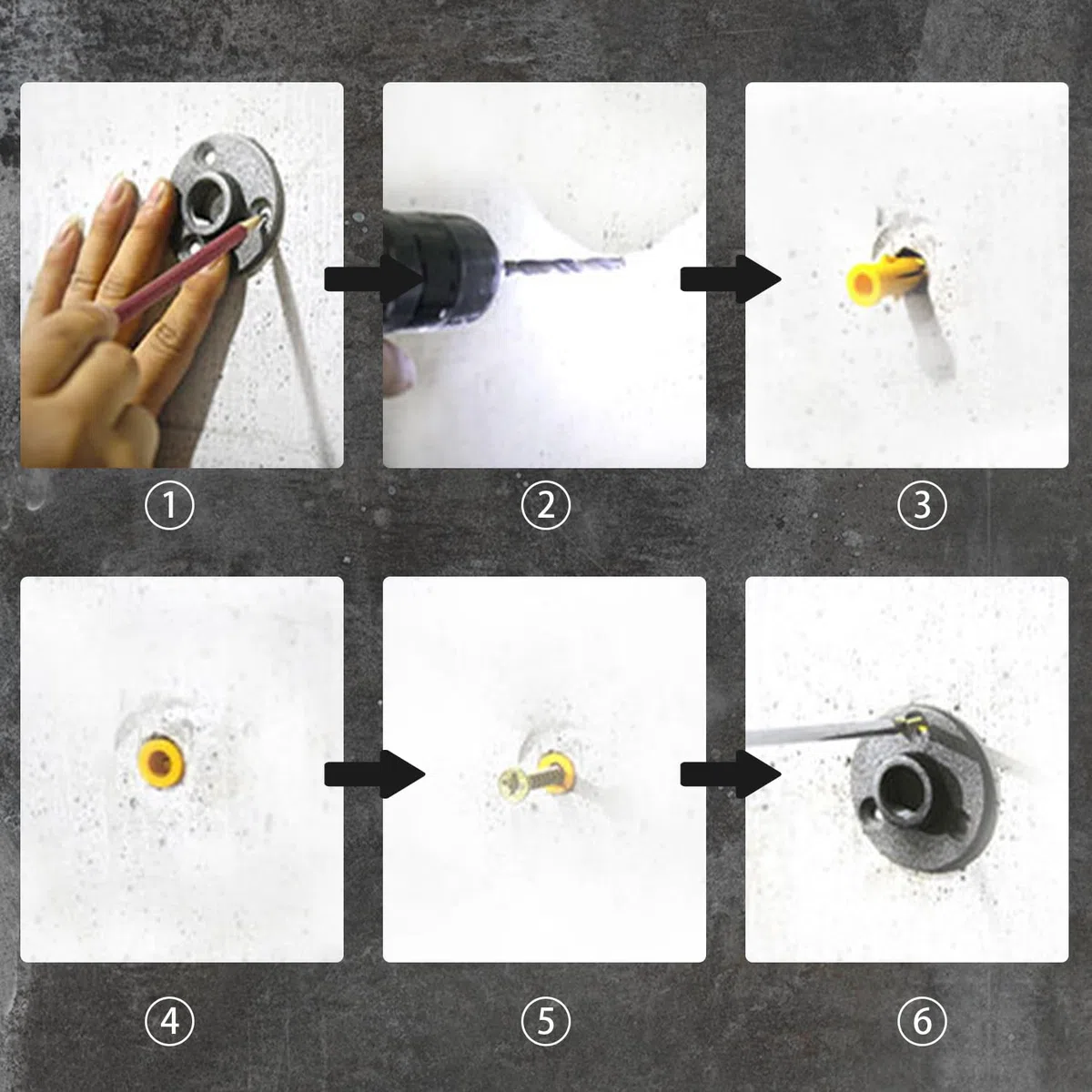 ①
②
③
④
⑤
⑥