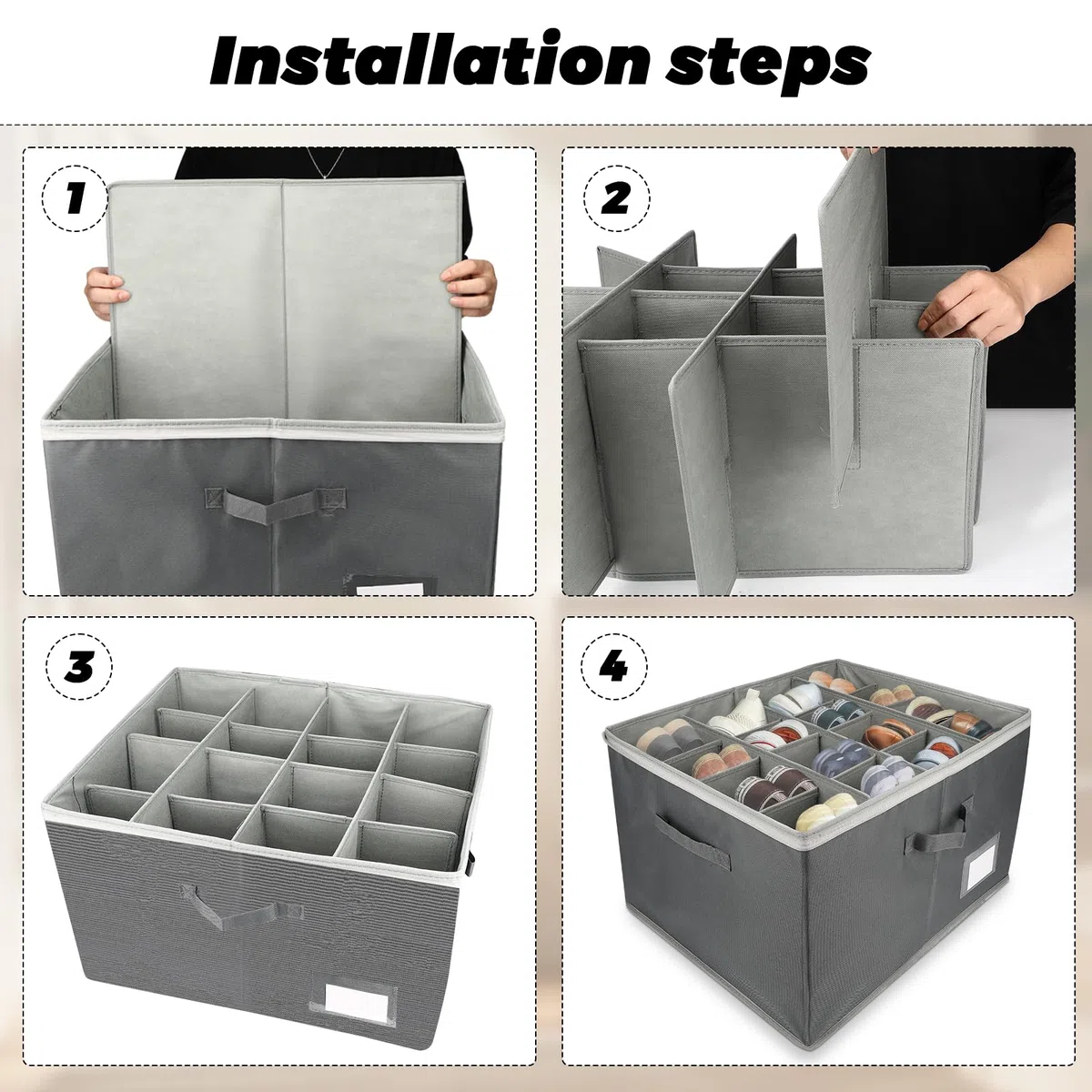 Installation steps

1

2

3

4