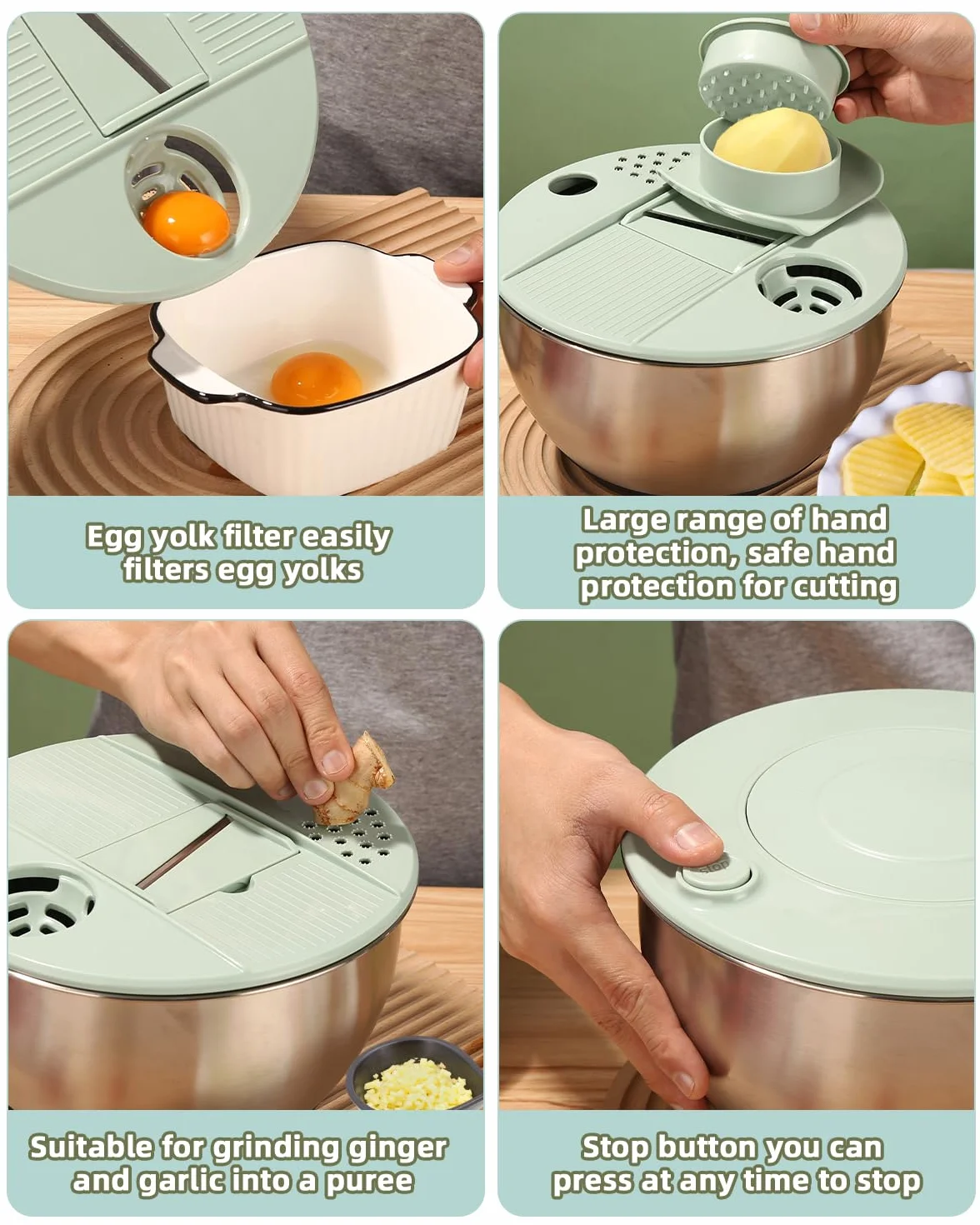 Egg yolk filter easily filters egg yolks

Large range of hand protection, safe hand protection for cutting

Suitable for grinding ginger and garlic into a puree

stop

Stop button you can press at any time to stop