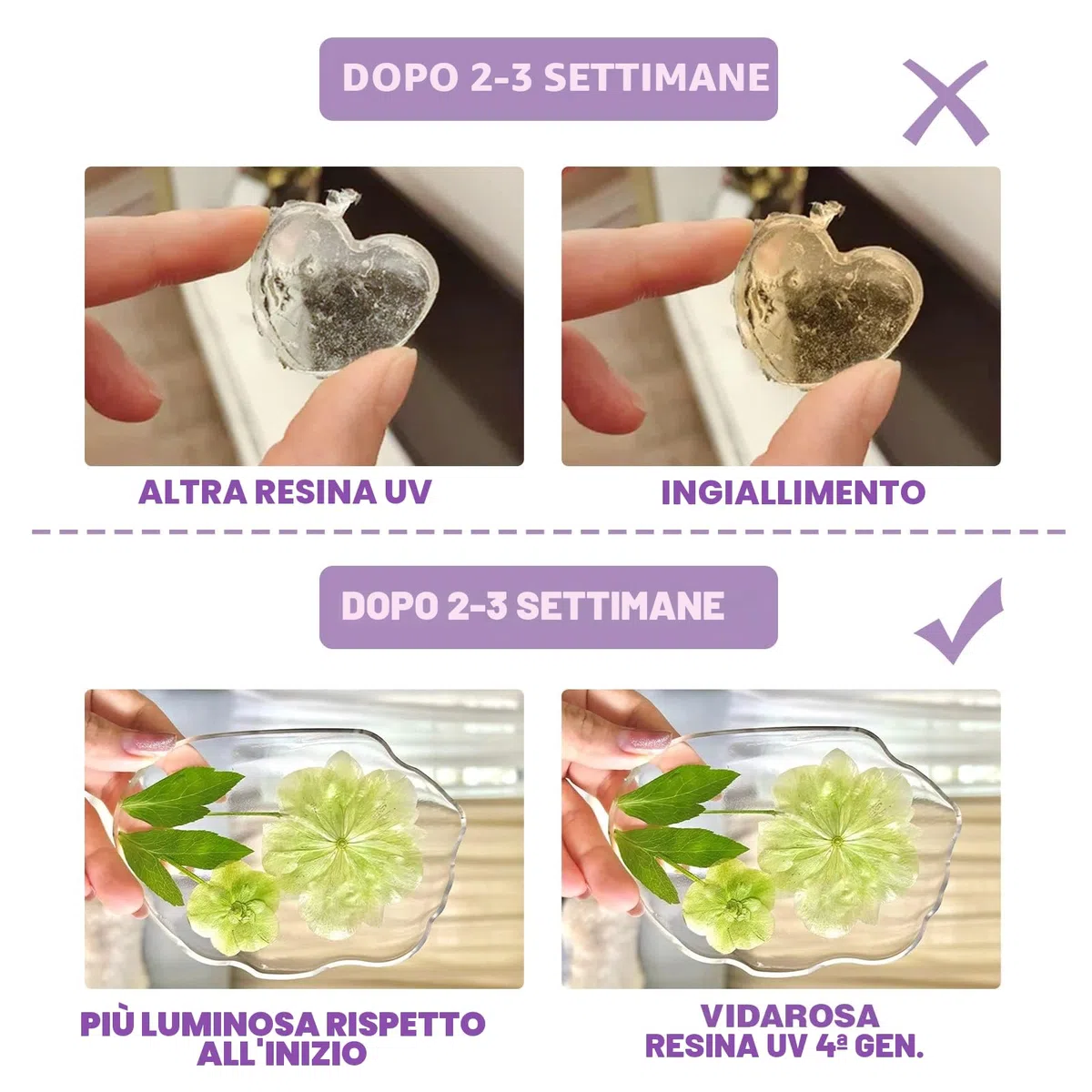 DOPO 2-3 SETTIMANE

ALTRA RESINA UV

INGIALLIMENTO

DOPO 2-3 SETTIMANE

PIÙ LUMINOSA RISPETTO ALL'INIZIO

VIDAROSA RESINA UV 4ª GEN.