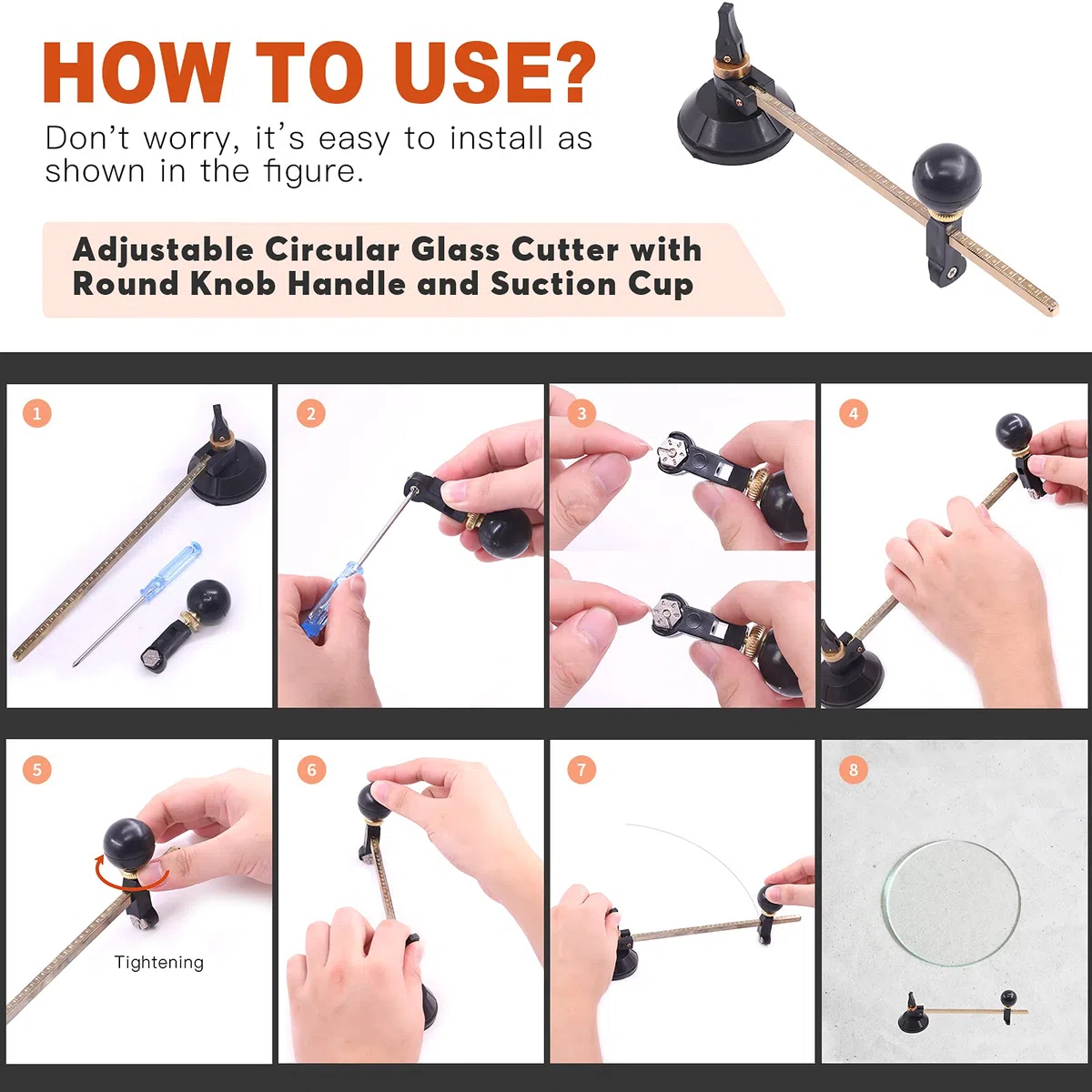 HOW TO USE?

Don't worry, it's easy to install as shown in the figure.

Adjustable Circular Glass Cutter with Round Knob Handle and Suction Cup

1

2

3

4

5

Tightening

6

7

8