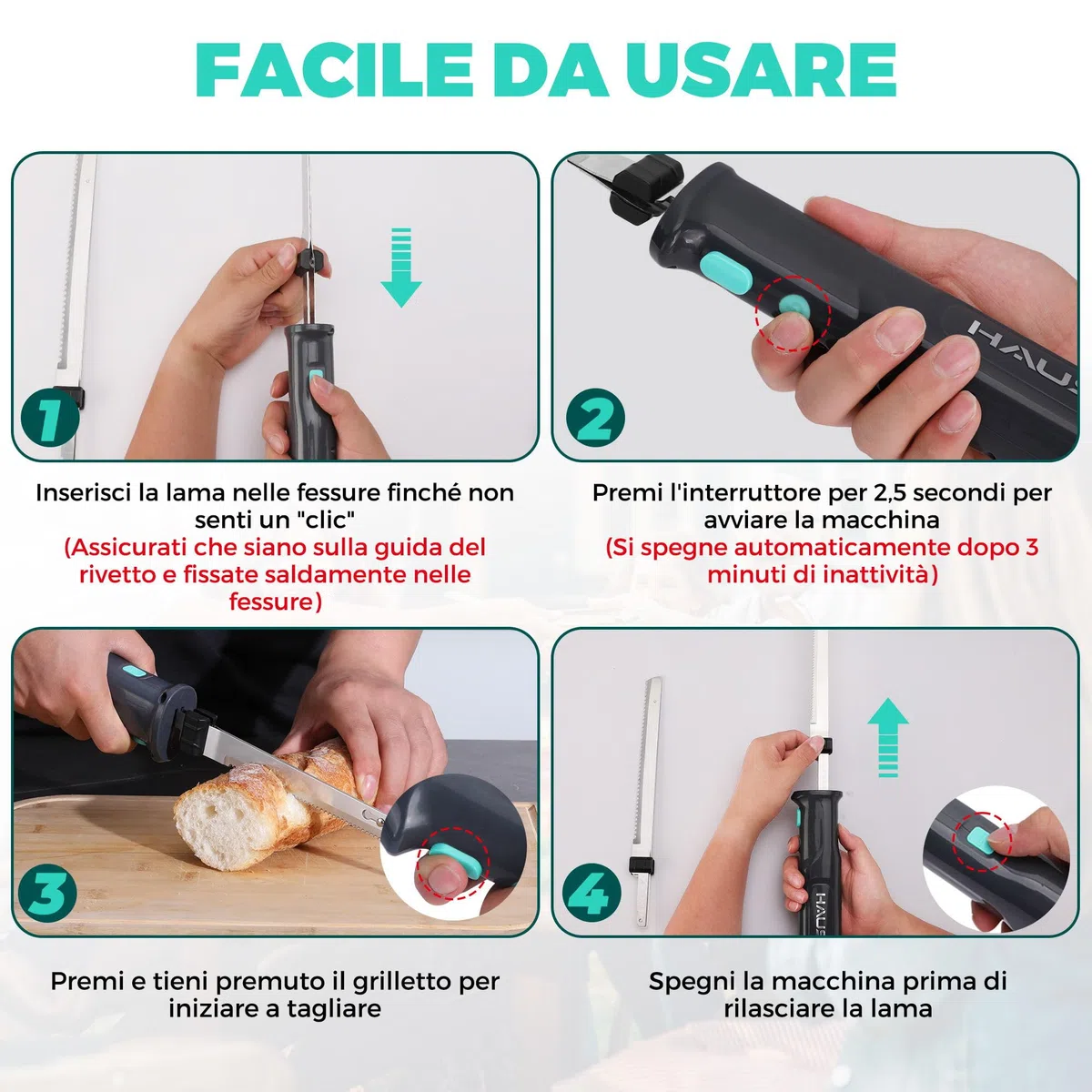 FACILE DA USARE

1

Inserisci la lama nelle fessure finché non senti un "clic"
(Assicurati che siano sulla guida del rivetto e fissate saldamente nelle fessure)

2

Premi l'interruttore per 2,5 secondi per avviare la macchina
(Si spegne automaticamente dopo 3 minuti di inattività)

3

Premi e tieni premuto il grilletto per iniziare a tagliare

4

Spegni la macchina prima di rilasciare la lama