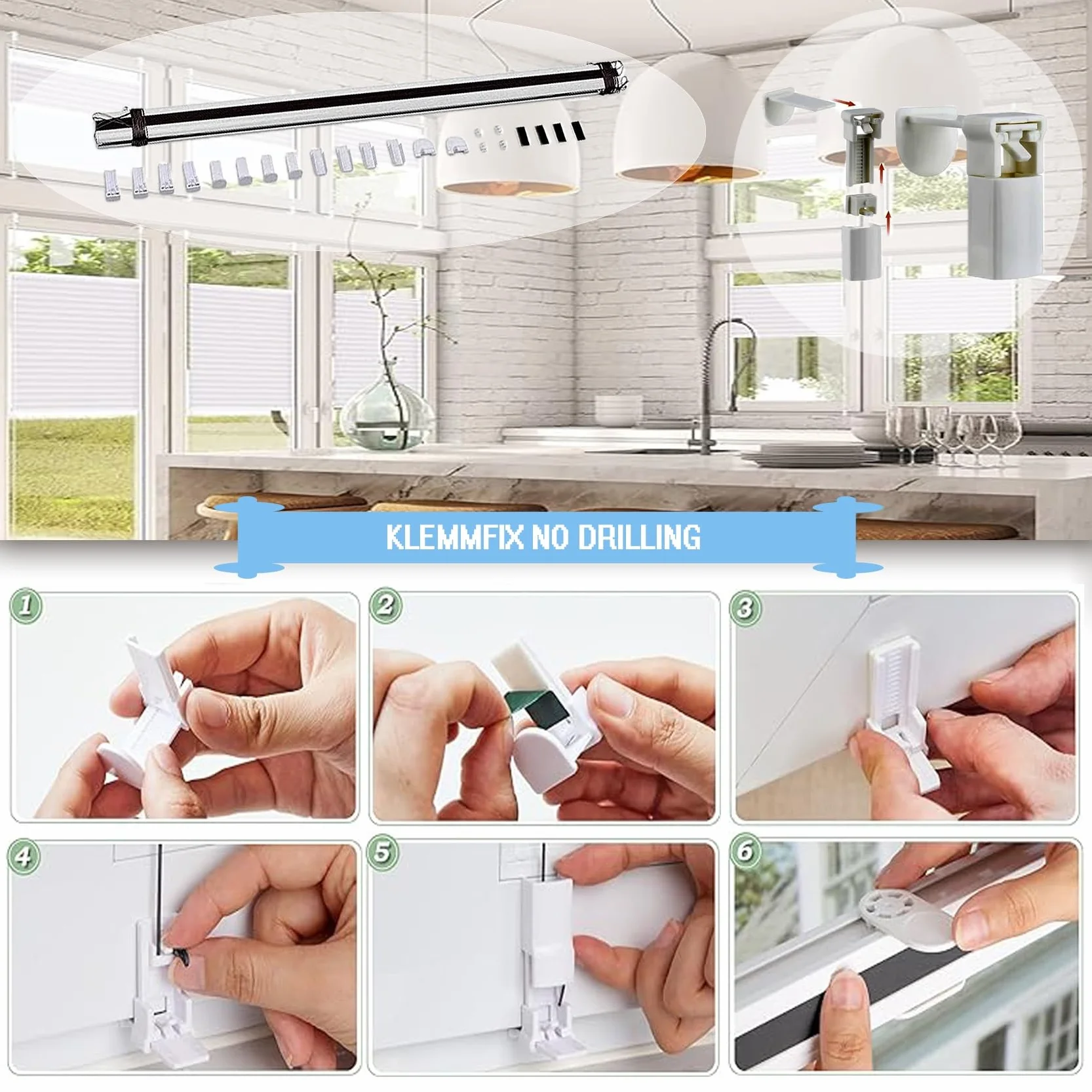 KLEMMFIX NO DRILLING

1

2

3

4

5

6