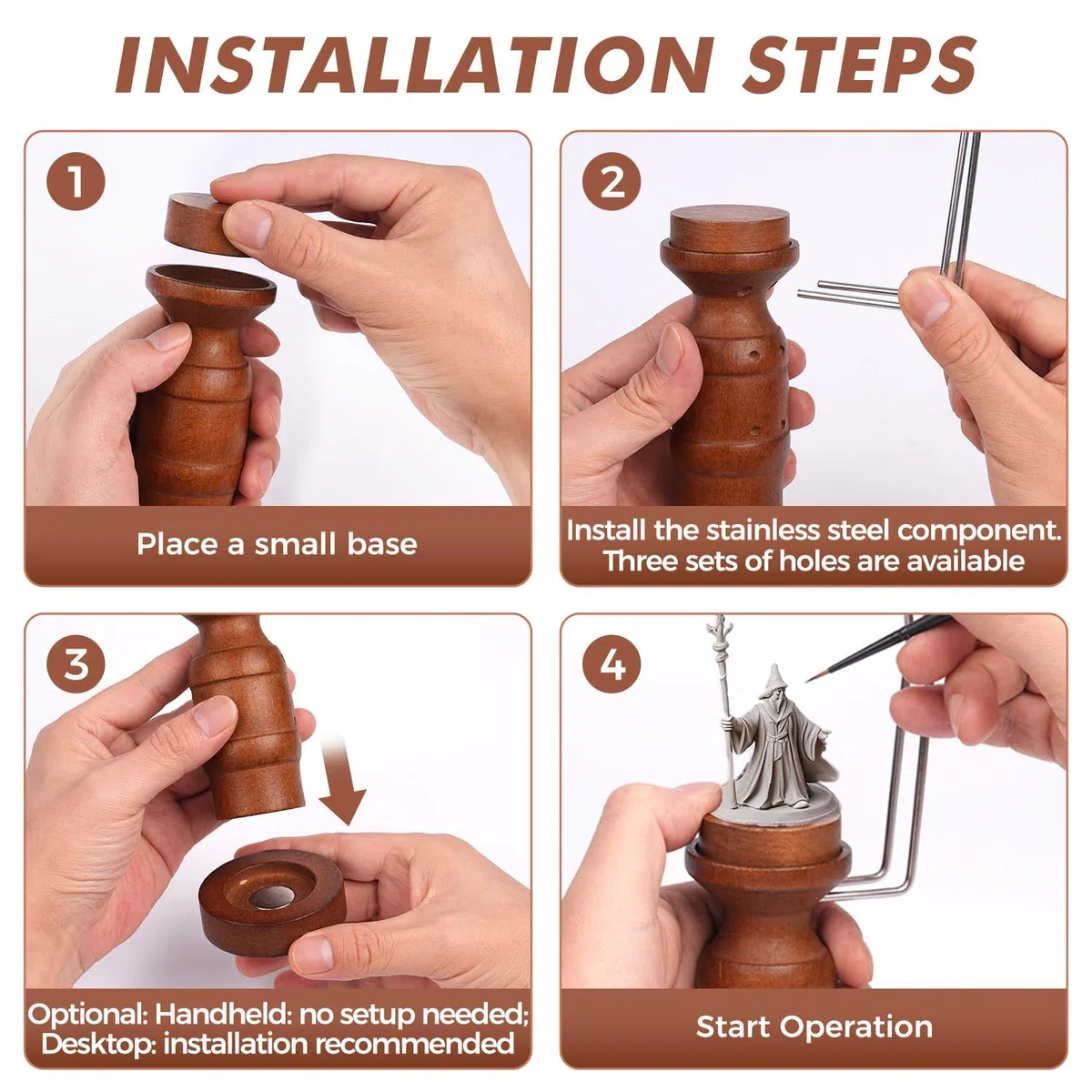 INSTALLATION STEPS

1

Place a small base

2

Install the stainless steel component. Three sets of holes are available

3

Optional: Handheld: no setup needed; Desktop: installation recommended

4

Start Operation