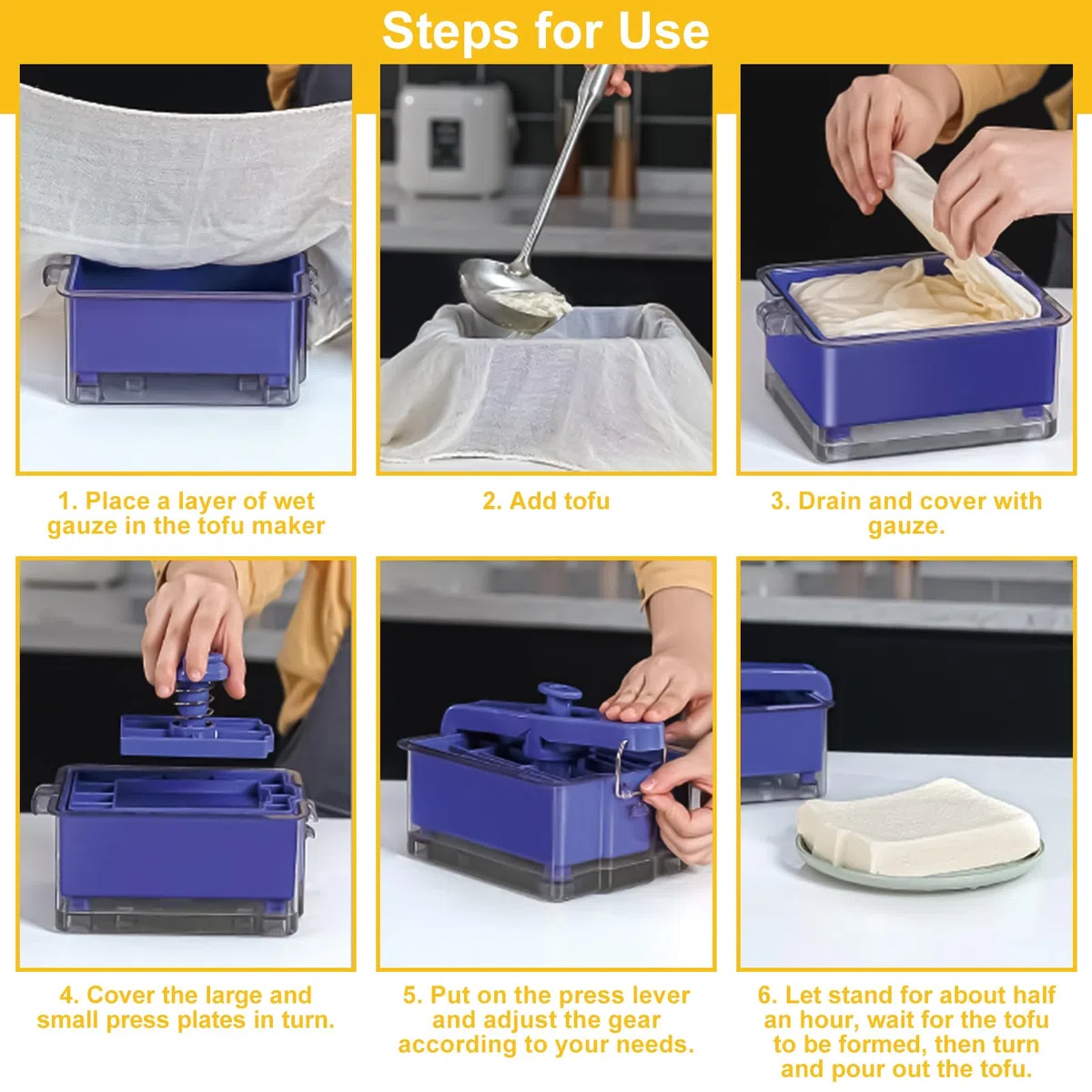 Steps for Use

1. Place a layer of wet gauze in the tofu maker

2. Add tofu

3. Drain and cover with gauze.

4. Cover the large and small press plates in turn.

5. Put on the press lever and adjust the gear according to your needs.

6. Let stand for about half an hour, wait for the tofu to be formed, then turn and pour out the tofu.