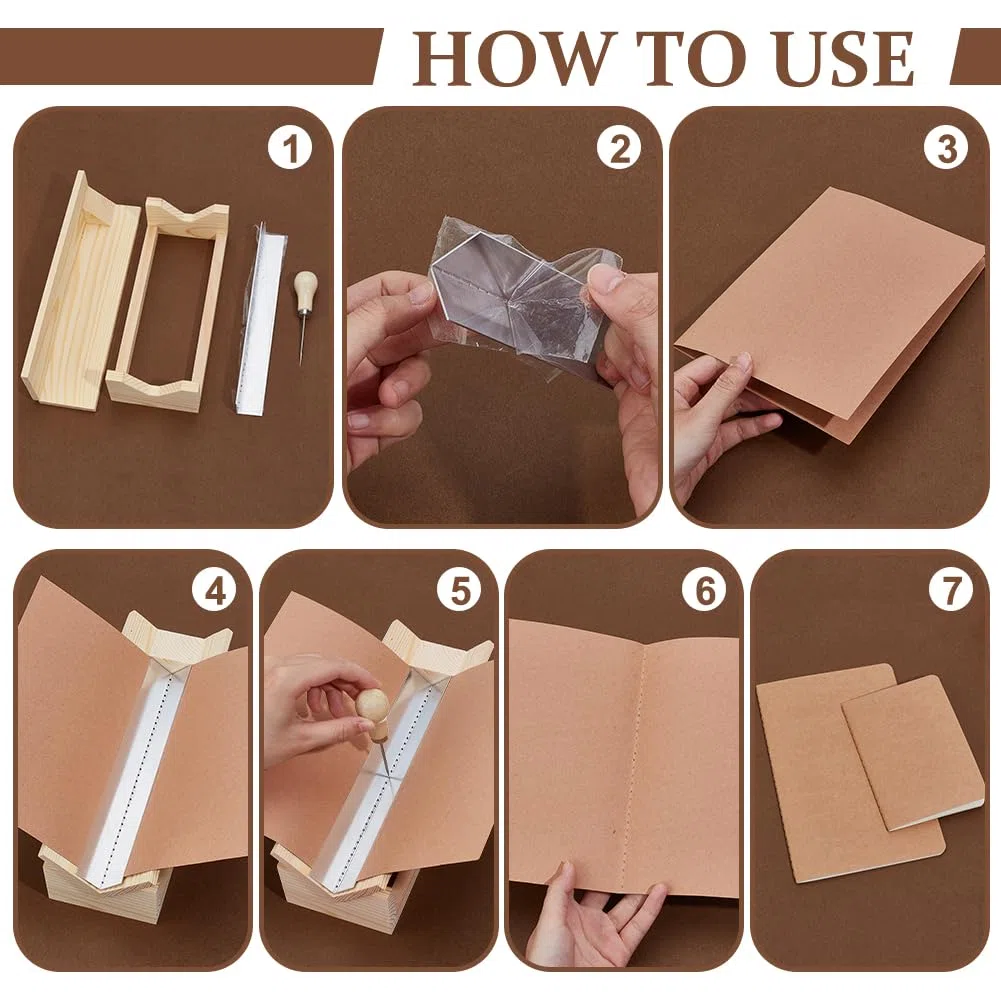 HOW TO USE

1

2

3

4

5

6

7