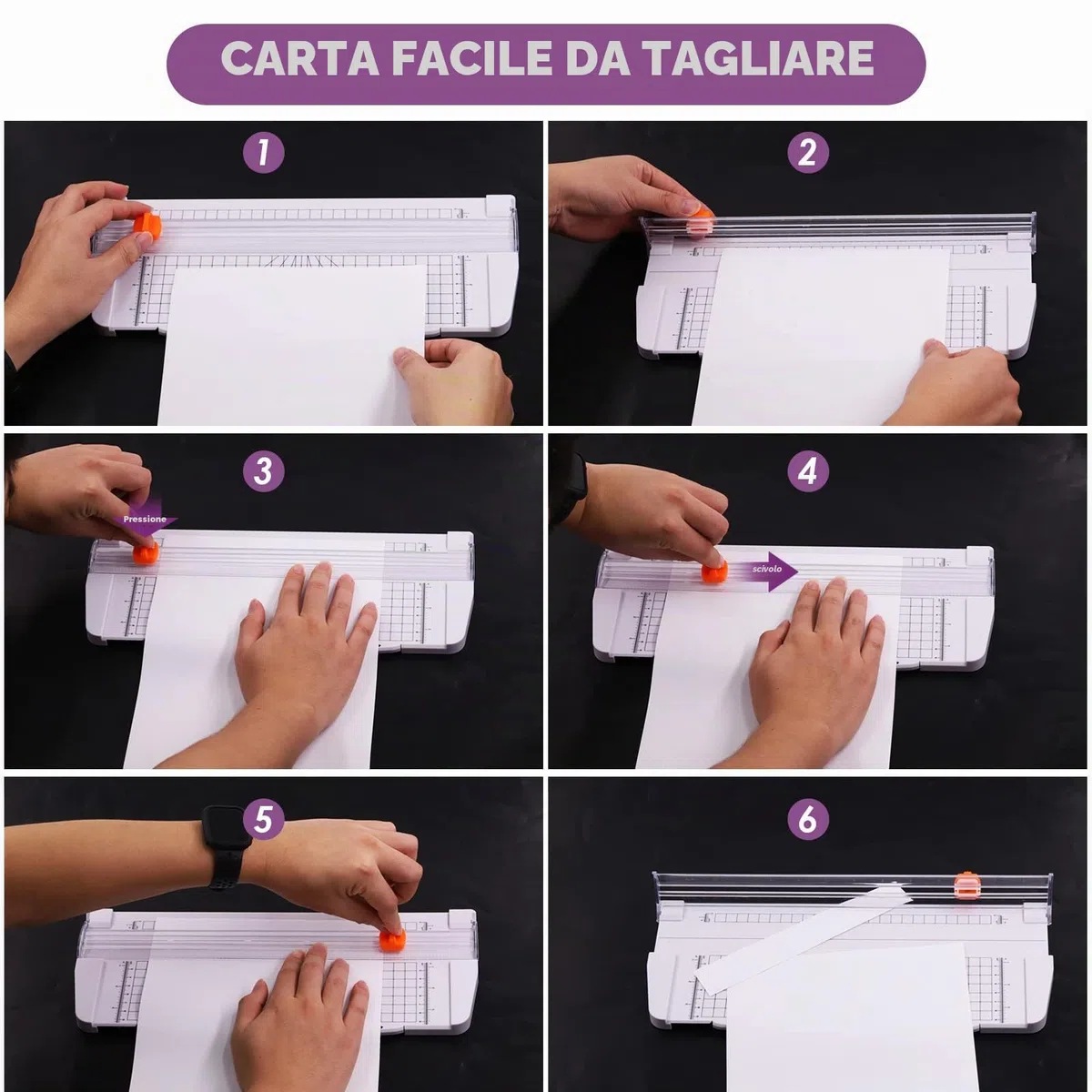 CARTA FACILE DA TAGLIARE

1

2

3

Pressione

4

scivolo

5

6