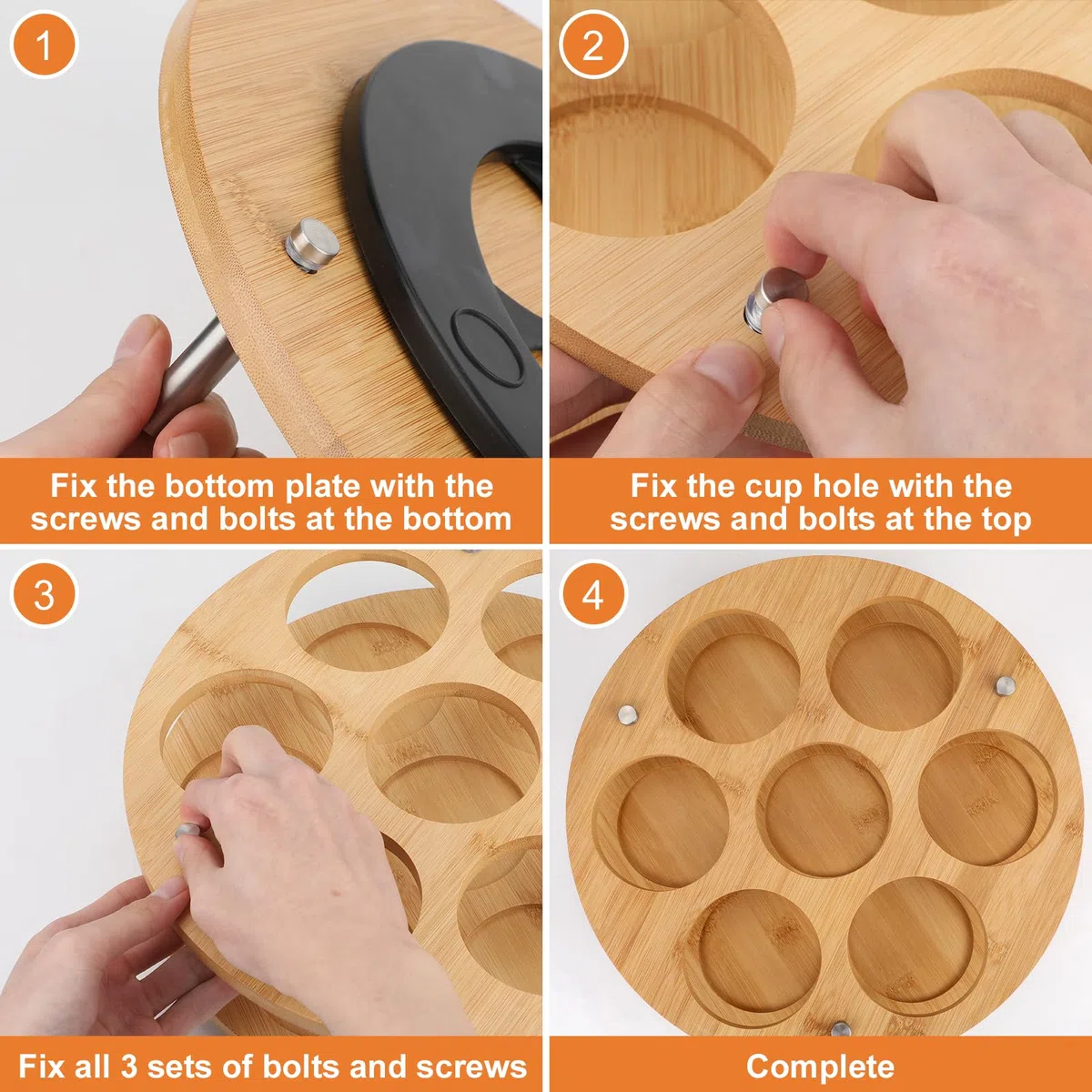 1

Fix the bottom plate with the screws and bolts at the bottom

2

Fix the cup hole with the screws and bolts at the top

3

Fix all 3 sets of bolts and screws

4

Complete