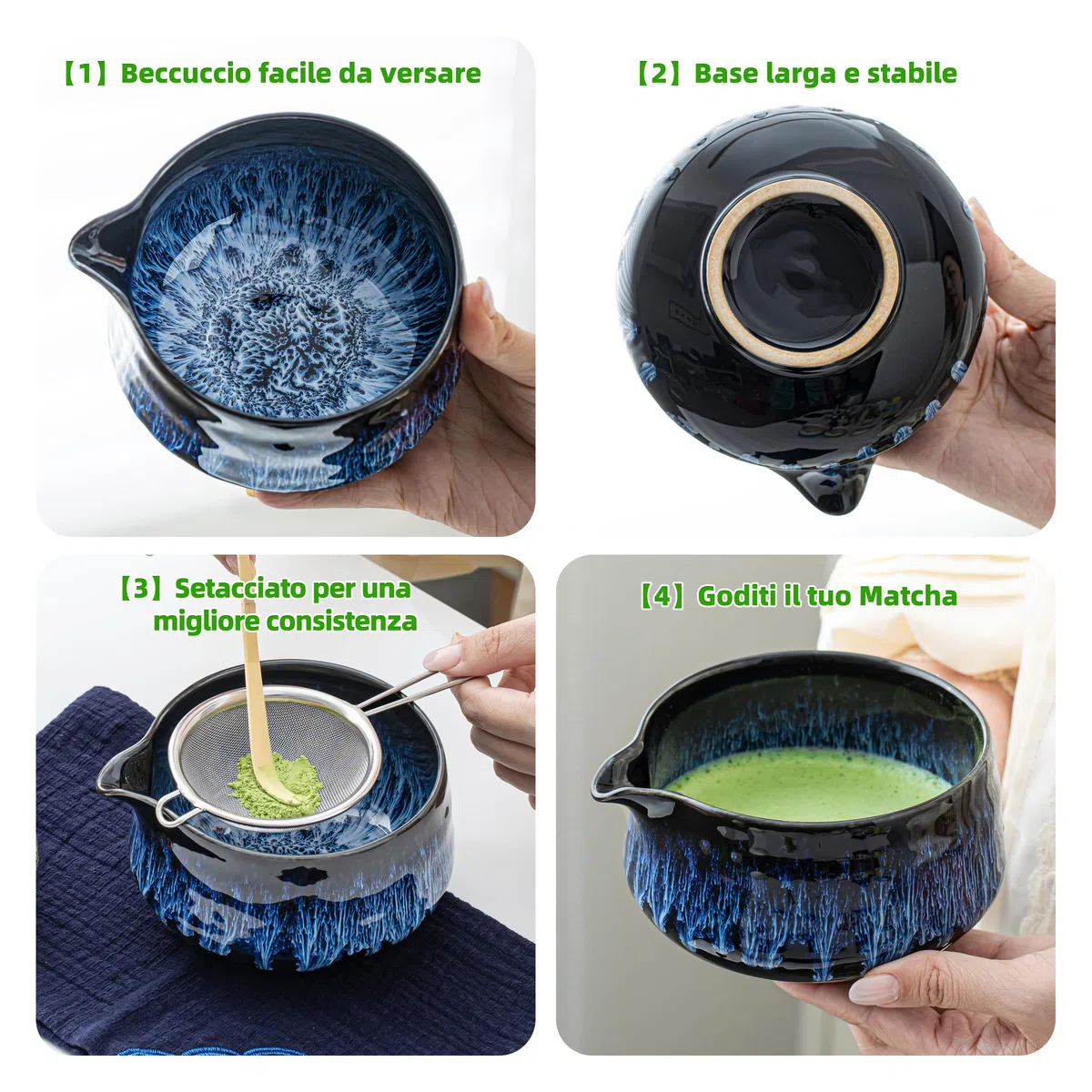 【1】Beccuccio facile da versare

【2】Base larga e stabile

【3】Setacciato per una migliore consistenza

【4】Goditi il tuo Matcha