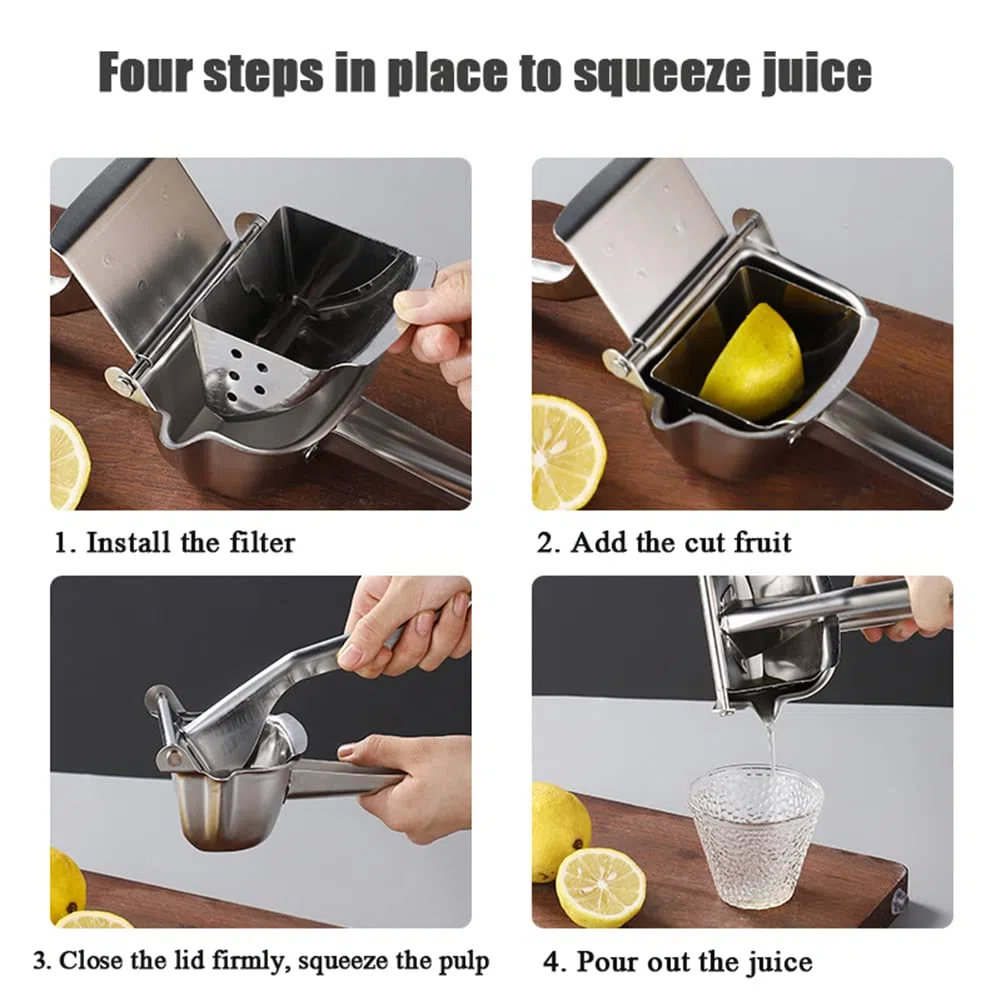 Four steps in place to squeeze juice

1. Install the filter

2. Add the cut fruit

3. Close the lid firmly, squeeze the pulp

4. Pour out the juice