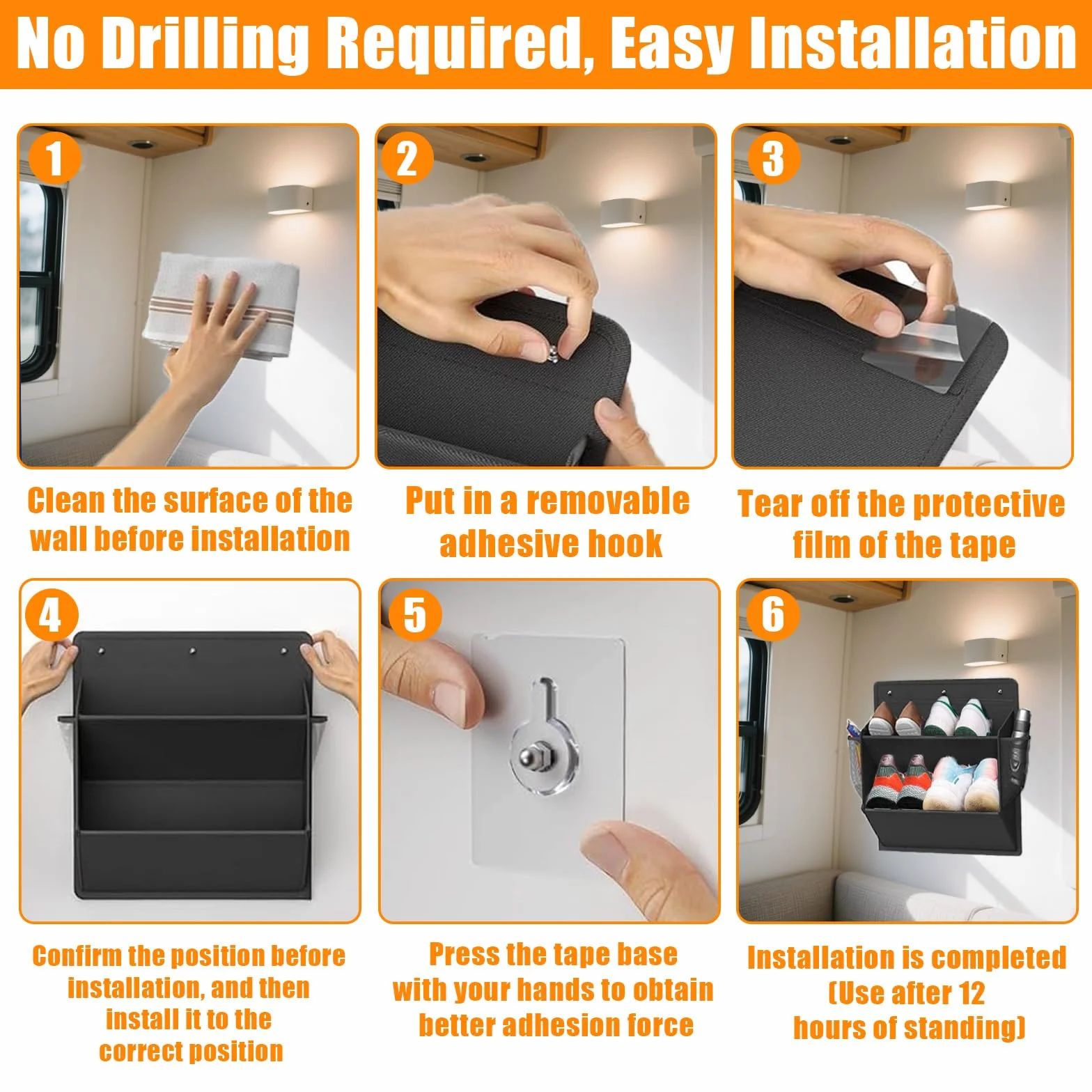 No Drilling Required, Easy Installation

1

Clean the surface of the wall before installation

2

Put in a removable adhesive hook

3

Tear off the protective film of the tape

4

Confirm the position before installation, and then install it to the correct position

5

Press the tape base with your hands to obtain better adhesion force

6

Installation is completed (Use after 12 hours of standing)