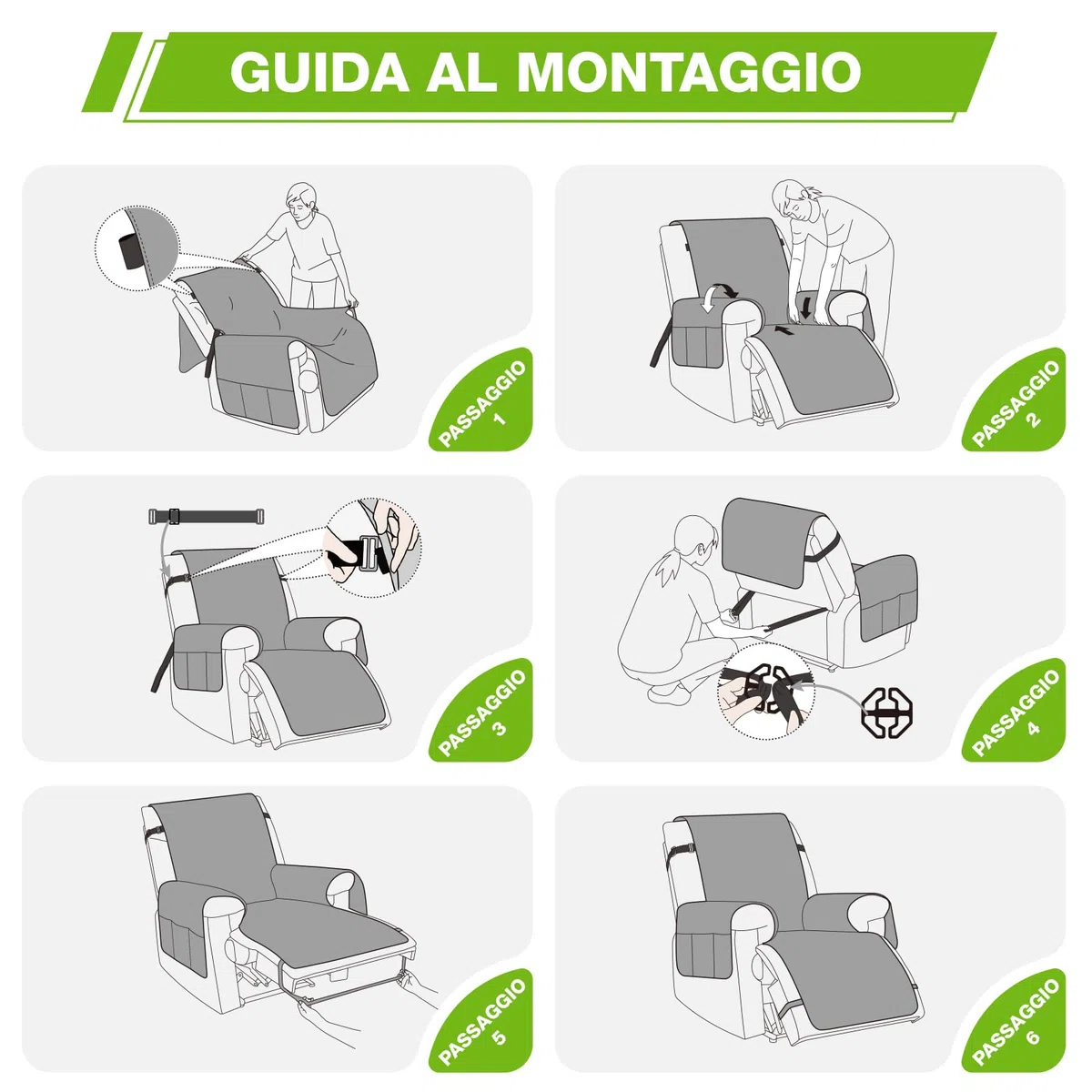 GUIDA AL MONTAGGIO

PASSAGGIO 1

PASSAGGIO 2

PASSAGGIO 3

PASSAGGIO 4

PASSAGGIO 5

PASSAGGIO 6