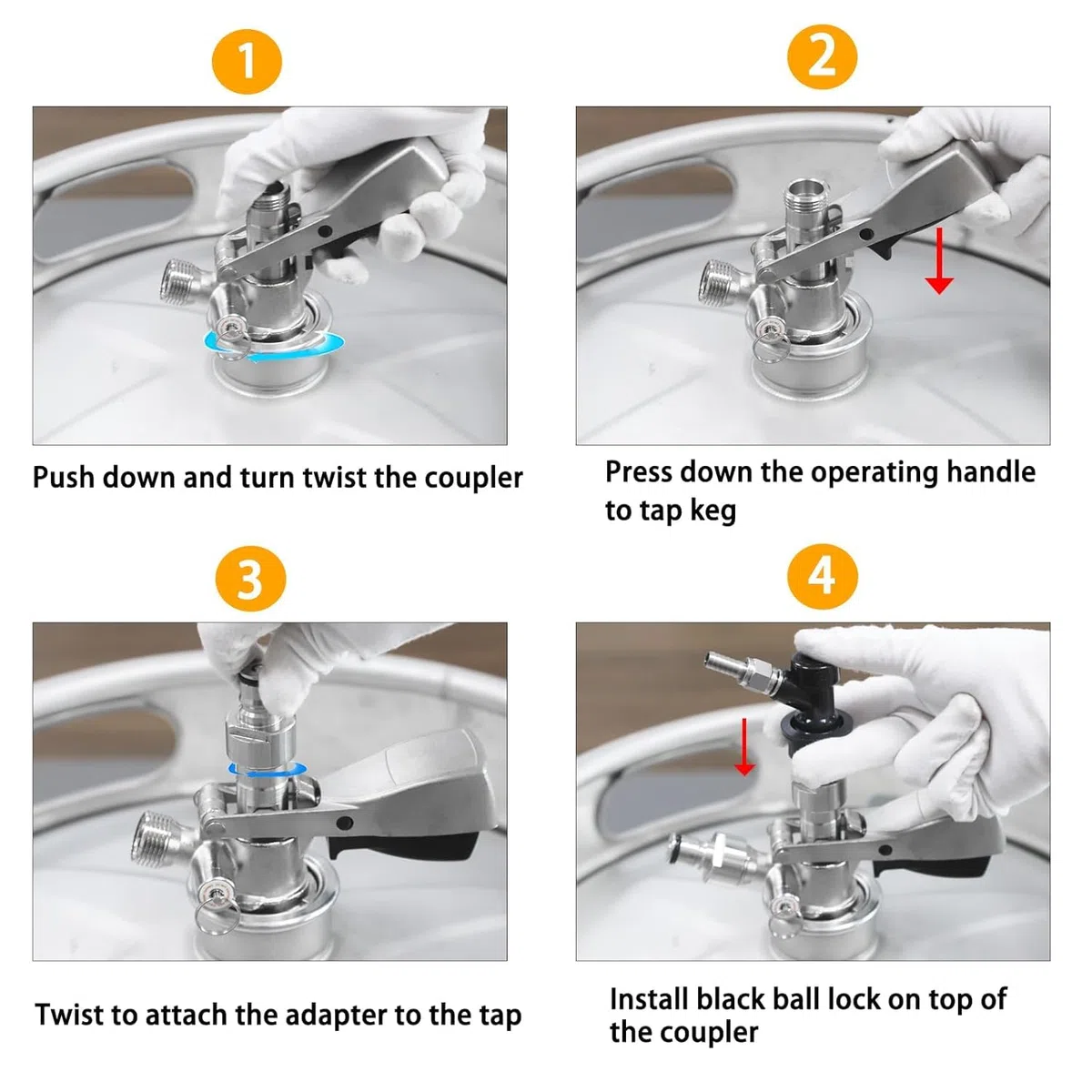 1

Push down and turn twist the coupler

2

Press down the operating handle to tap keg

3

Twist to attach the adapter to the tap

4

Install black ball lock on top of the coupler