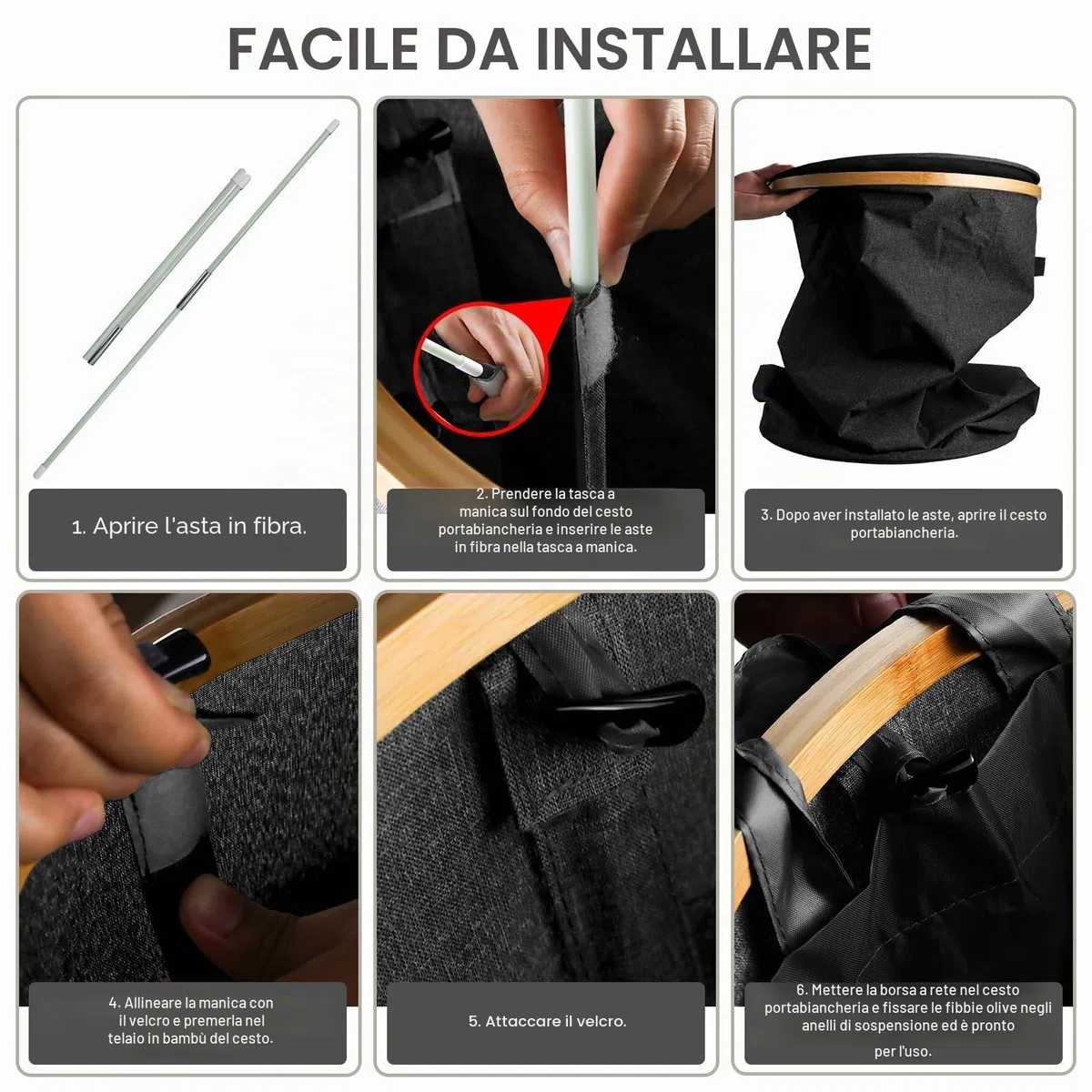 FACILE DA INSTALLARE

1. Aprire l'asta in fibra.

2. Prendere la tasca a manica sul fondo del cesto portabiancheria e inserire le aste in fibra nella tasca a manica.

3. Dopo aver installato le aste, aprire il cesto portabiancheria.

4. Allineare la manica con il velcro e premerla nel telaio in bambù del cesto.

5. Attaccare il velcro.

6. Mettere la borsa a rete nel cesto portabiancheria e fissare le fibbie olive negli anelli di sospensione ed è pronto per l'uso.