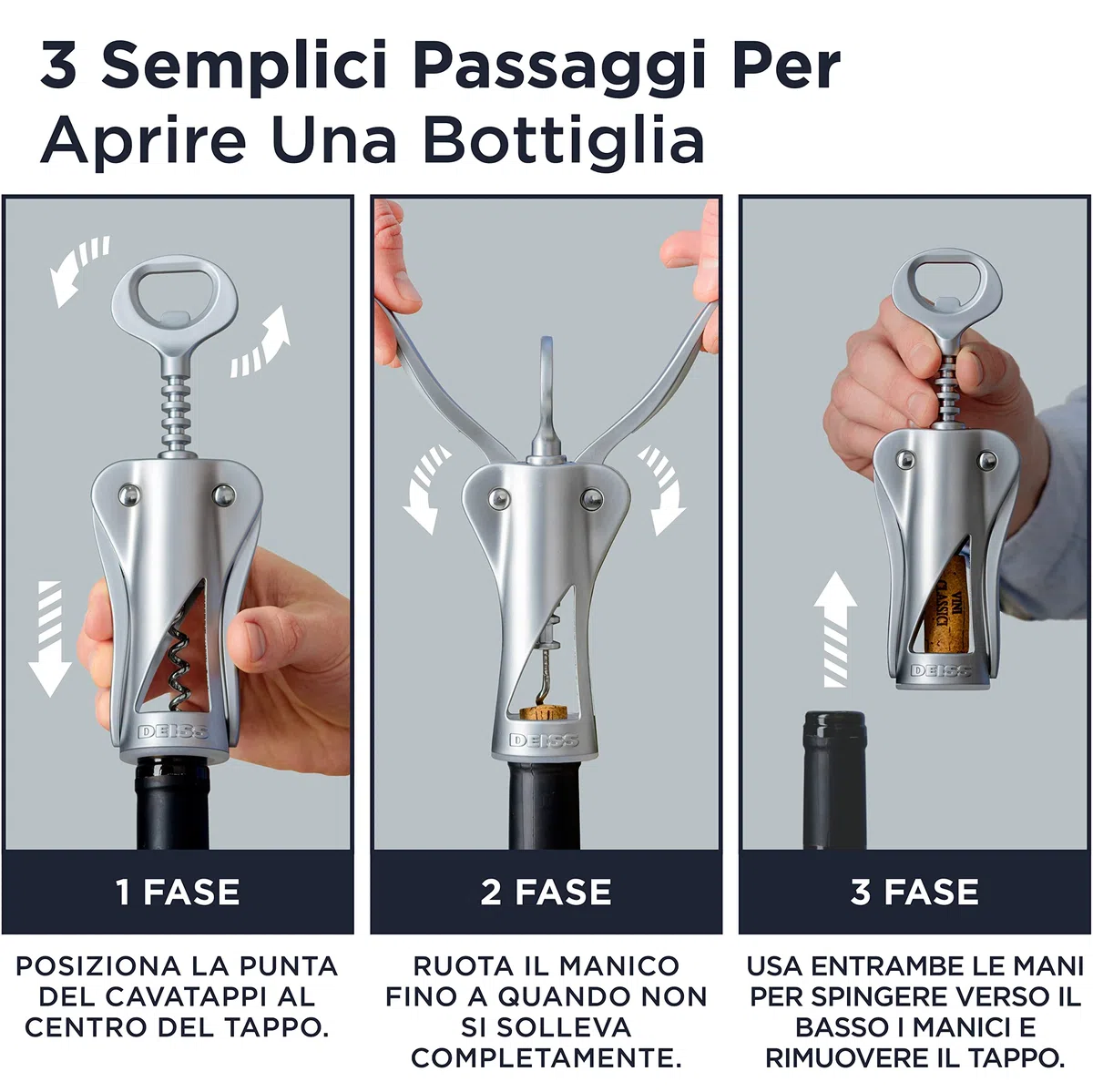 3 Semplici Passaggi Per Aprire Una Bottiglia

DEISS

1 FASE

POSIZIONA LA PUNTA DEL CAVATAPPI AL CENTRO DEL TAPPO.

DEISS

2 FASE

RUOTA IL MANICO FINO A QUANDO NON SI SOLLEVA COMPLETAMENTE.

VINI CLASSICI

DEISS

3 FASE

USA ENTRAMBE LE MANI PER SPINGERE VERSO IL BASSO I MANICI E RIMUOVERE IL TAPPO.