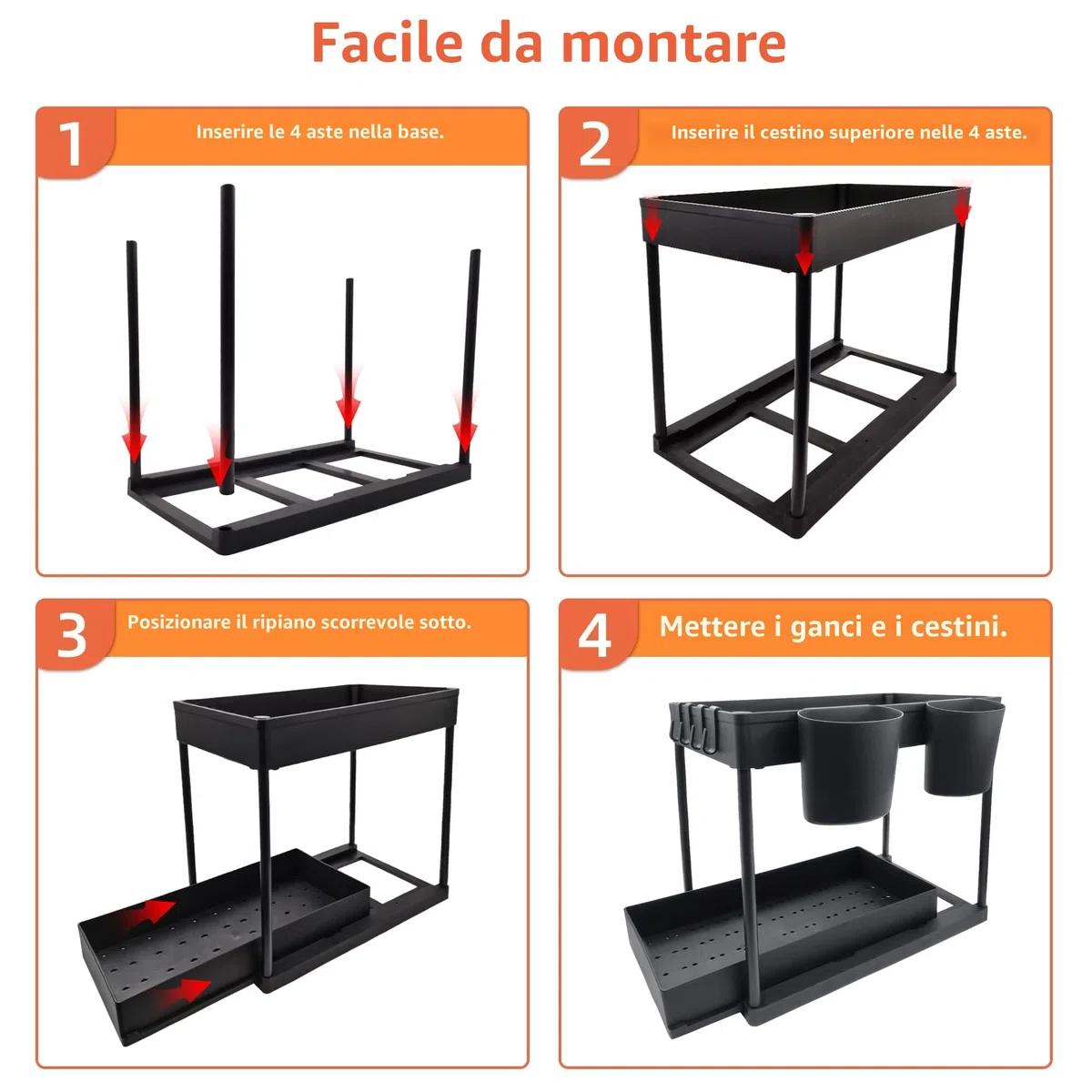 Facile da montare

1
Inserire le 4 aste nella base.

2
Inserire il cestino superiore nelle 4 aste.

3
Posizionare il ripiano scorrevole sotto.

4
Mettere i ganci e i cestini.