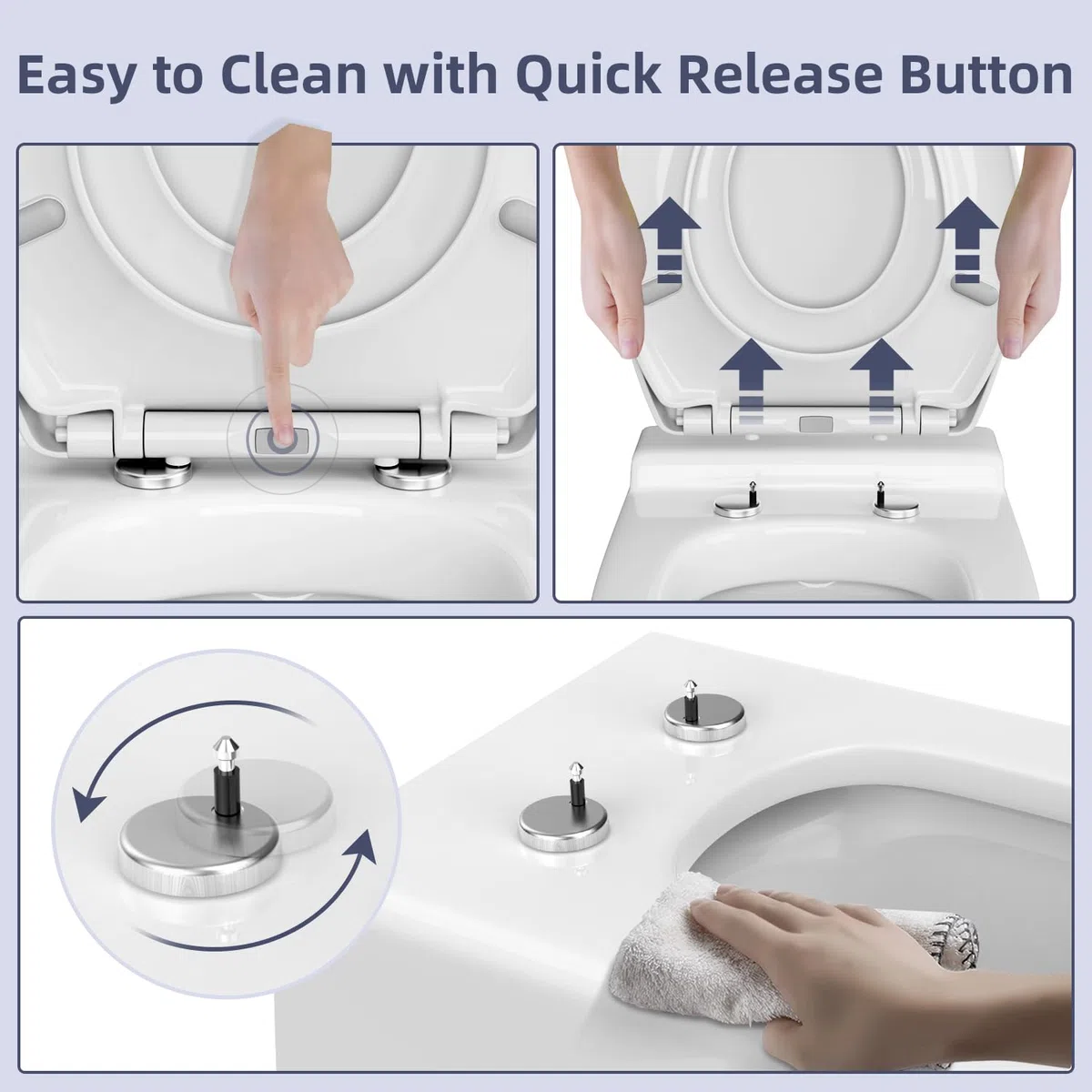 Easy to Clean with Quick Release Button