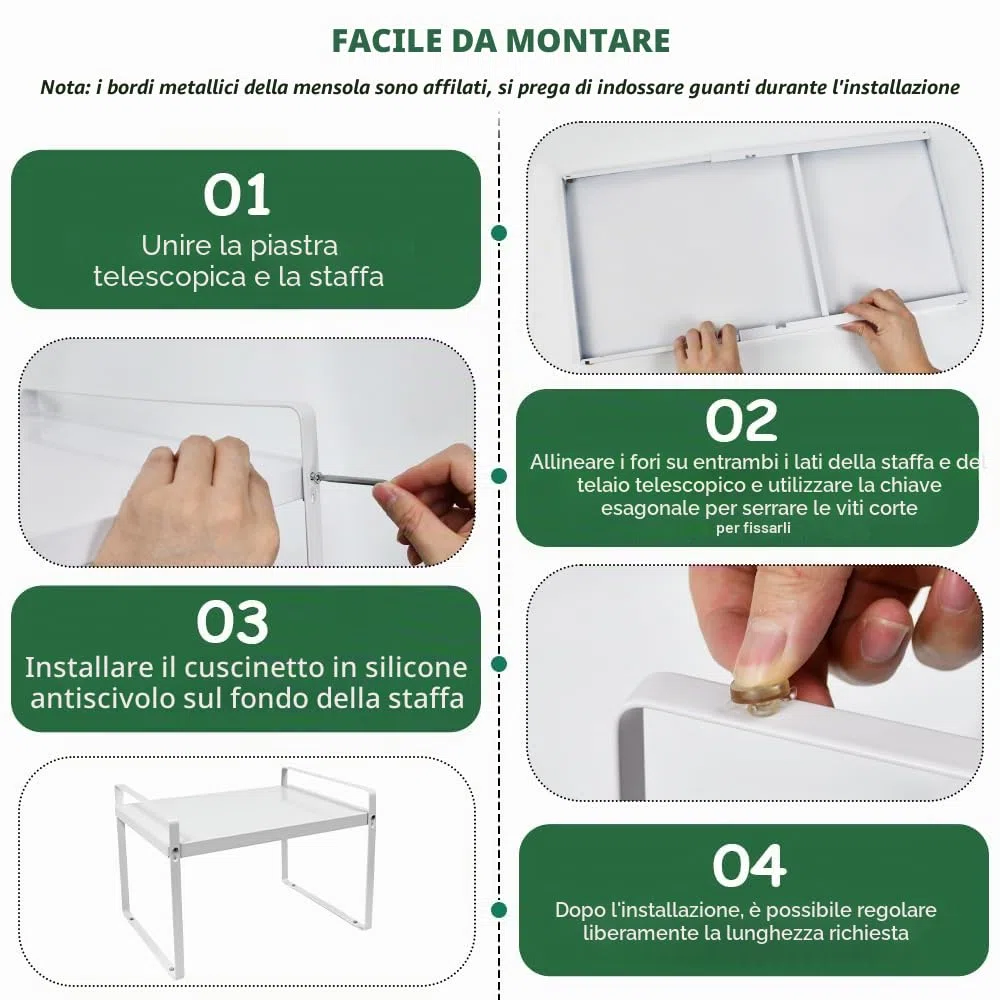 FACILE DA MONTARE

Nota: i bordi metallici della mensola sono affilati, si prega di indossare guanti durante l'installazione

01
Unire la piastra telescopica e la staffa

02
Allineare i fori su entrambi i lati della staffa e del telaio telescopico e utilizzare la chiave esagonale per serrare le viti corte per fissarli

03
Installare il cuscinetto in silicone antiscivolo sul fondo della staffa

04
Dopo l'installazione, è possibile regolare liberamente la lunghezza richiesta