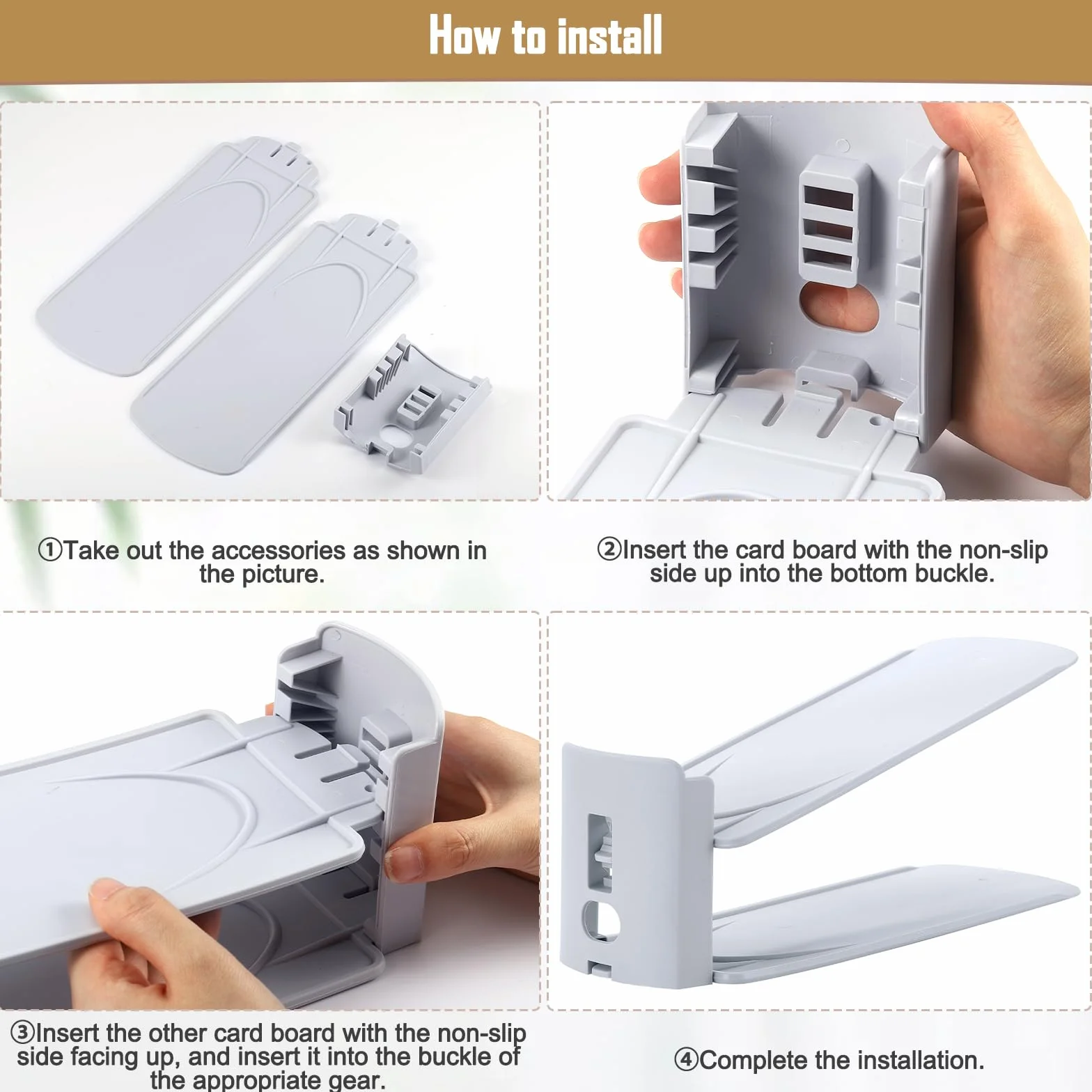 How to install

①Take out the accessories as shown in the picture.

②Insert the card board with the non-slip side up into the bottom buckle.

③Insert the other card board with the non-slip side facing up, and insert it into the buckle of the appropriate gear.

④Complete the installation.