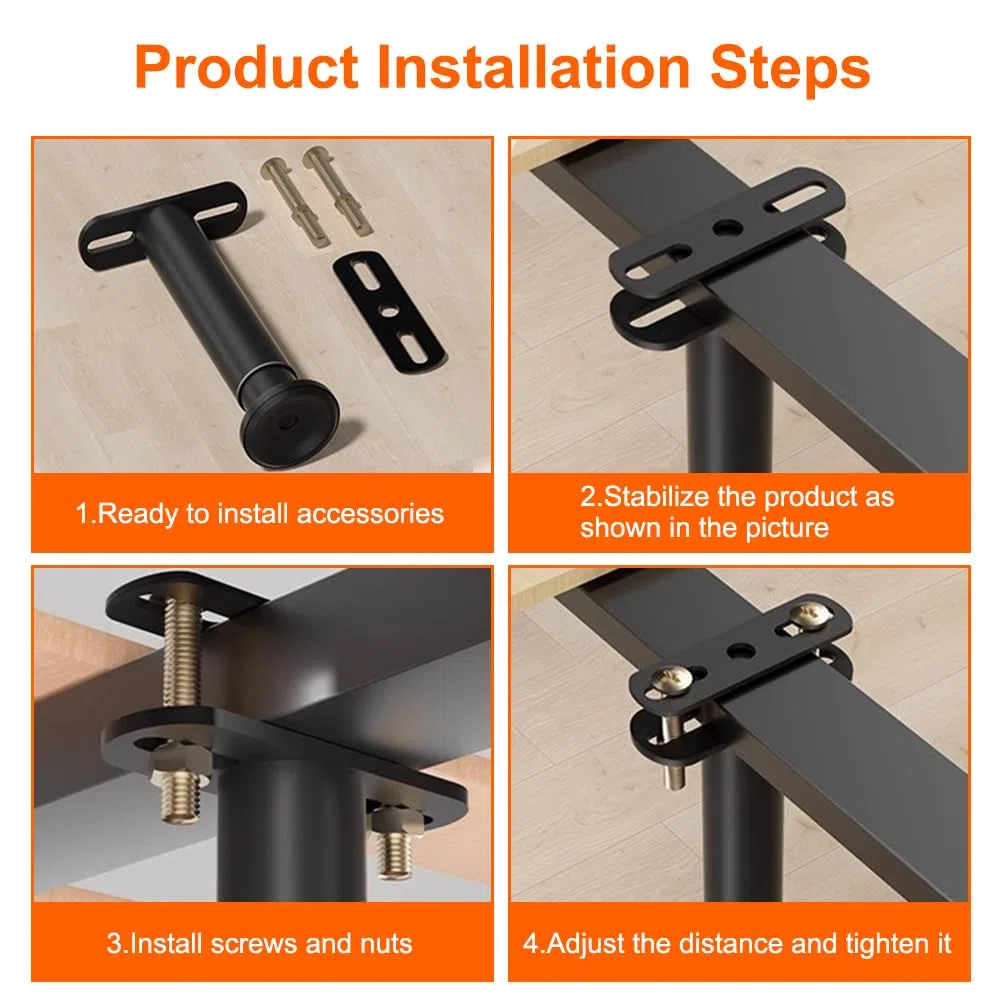 Product Installation Steps

1.Ready to install accessories

2.Stabilize the product as shown in the picture

3.Install screws and nuts

4.Adjust the distance and tighten it