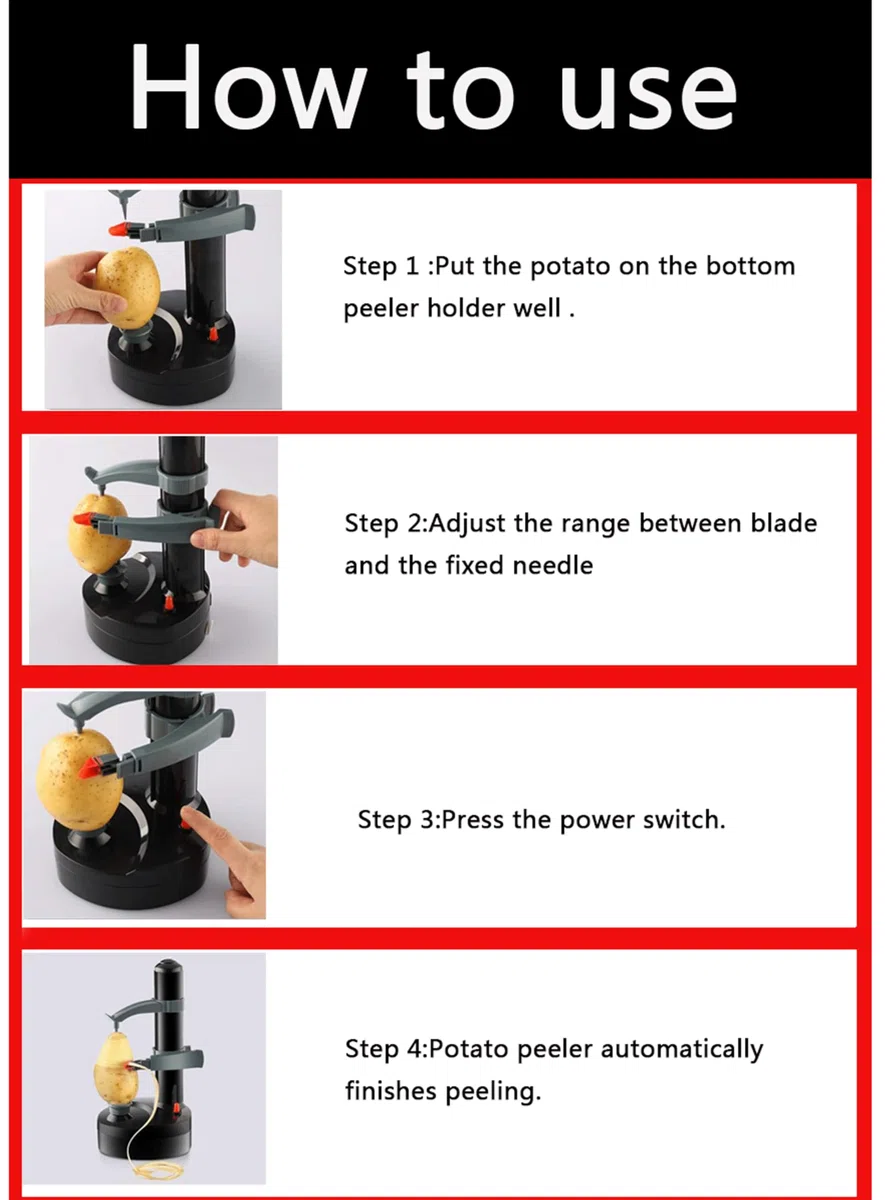 How to use

Step 1 :Put the potato on the bottom peeler holder well .

Step 2:Adjust the range between blade and the fixed needle

Step 3:Press the power switch.

Step 4:Potato peeler automatically finishes peeling.