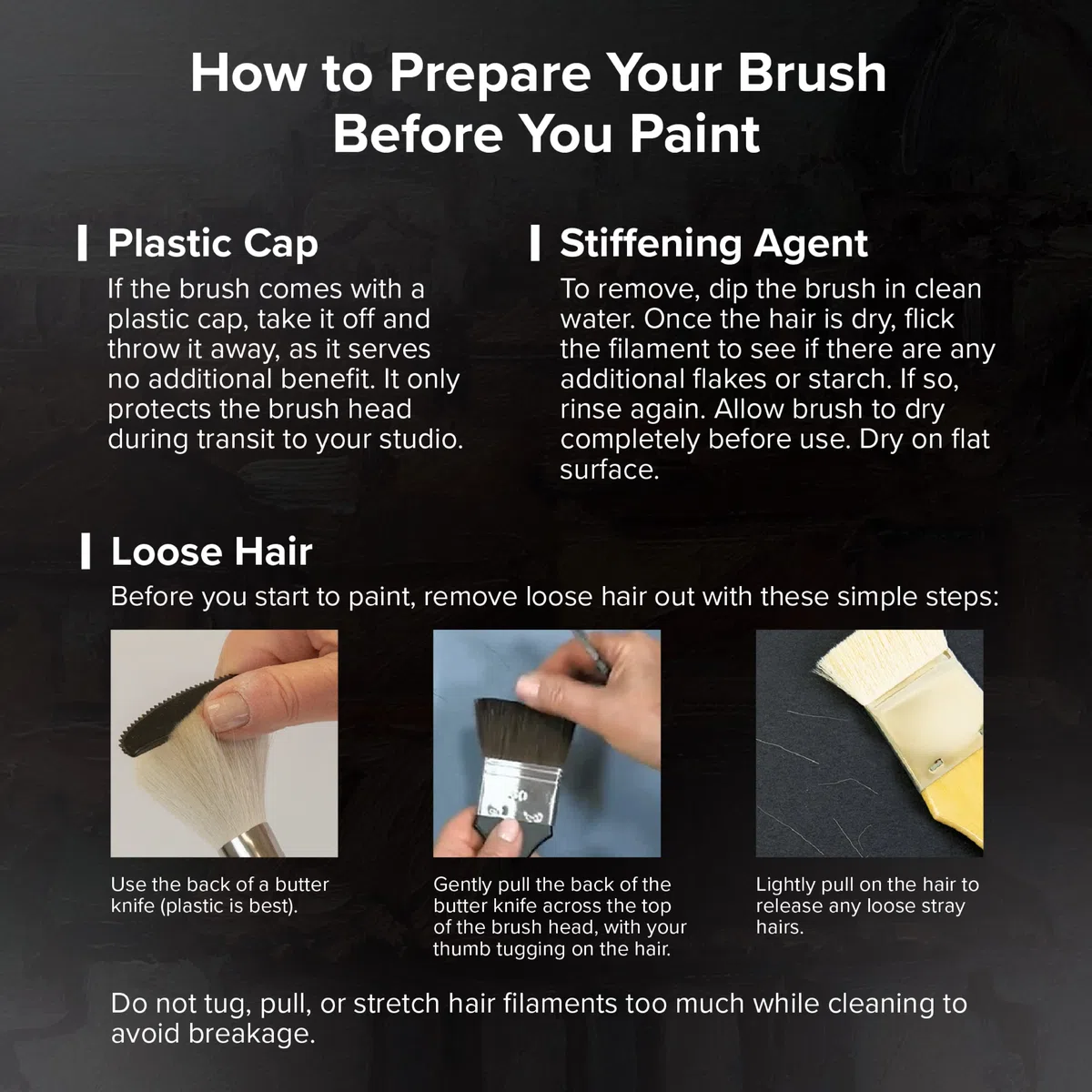 How to Prepare Your Brush Before You Paint

Plastic Cap

If the brush comes with a plastic cap, take it off and throw it away, as it serves no additional benefit. It only protects the brush head during transit to your studio.

Stiffening Agent

To remove, dip the brush in clean water. Once the hair is dry, flick the filament to see if there are any additional flakes or starch. If so, rinse again. Allow brush to dry completely before use. Dry on flat surface.

Loose Hair

Before you start to paint, remove loose hair out with these simple steps:

Use the back of a butter knife (plastic is best).

Gently pull the back of the butter knife across the top of the brush head, with your thumb tugging on the hair.

Lightly pull on the hair to release any loose stray hairs.

Do not tug, pull, or stretch hair filaments too much while cleaning to avoid breakage.