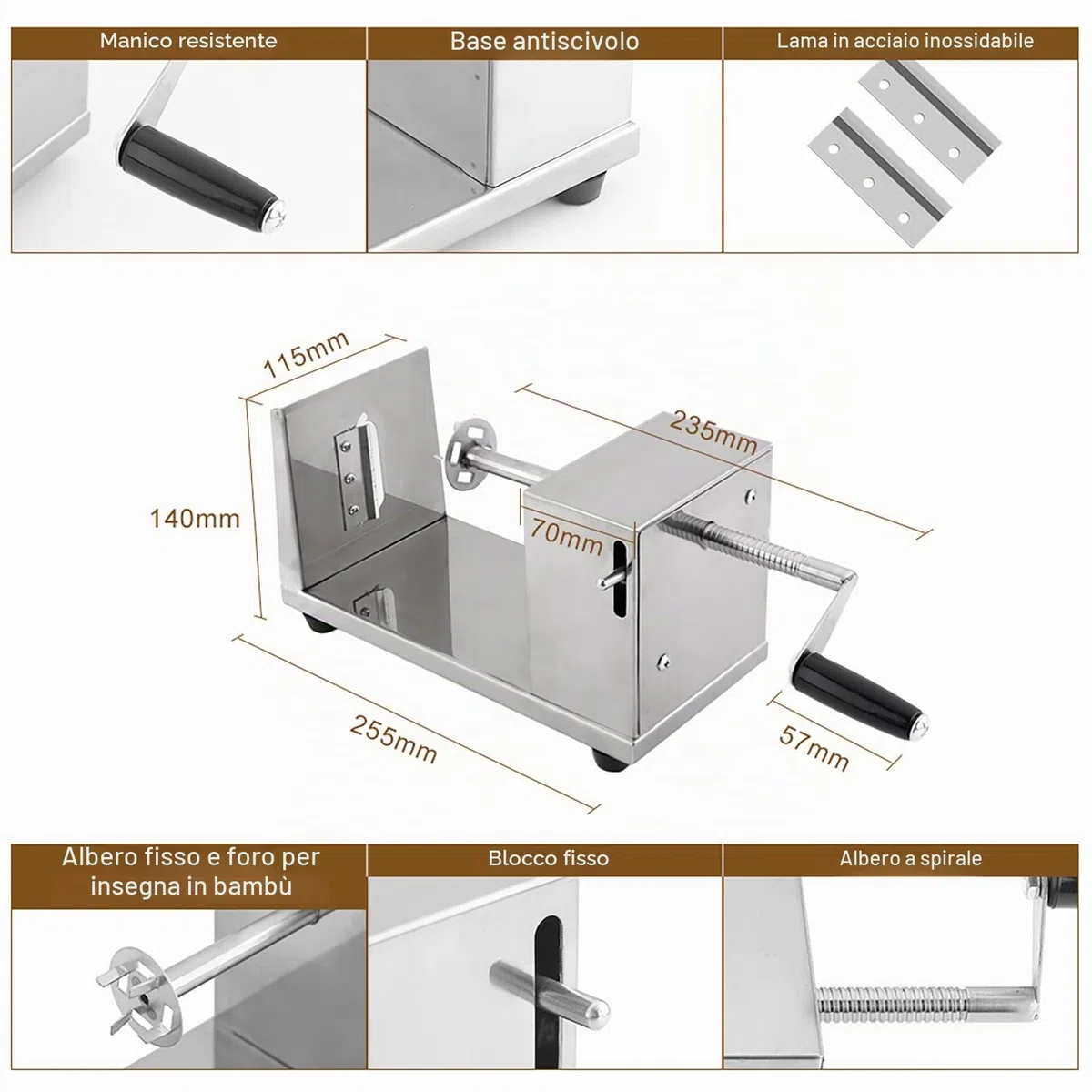 Manico resistente

Base antiscivolo

Lama in acciaio inossidabile

115mm

235mm

140mm

70mm

255mm

57mm

Albero fisso e foro per insegna in bambù

Blocco fisso

Albero a spirale