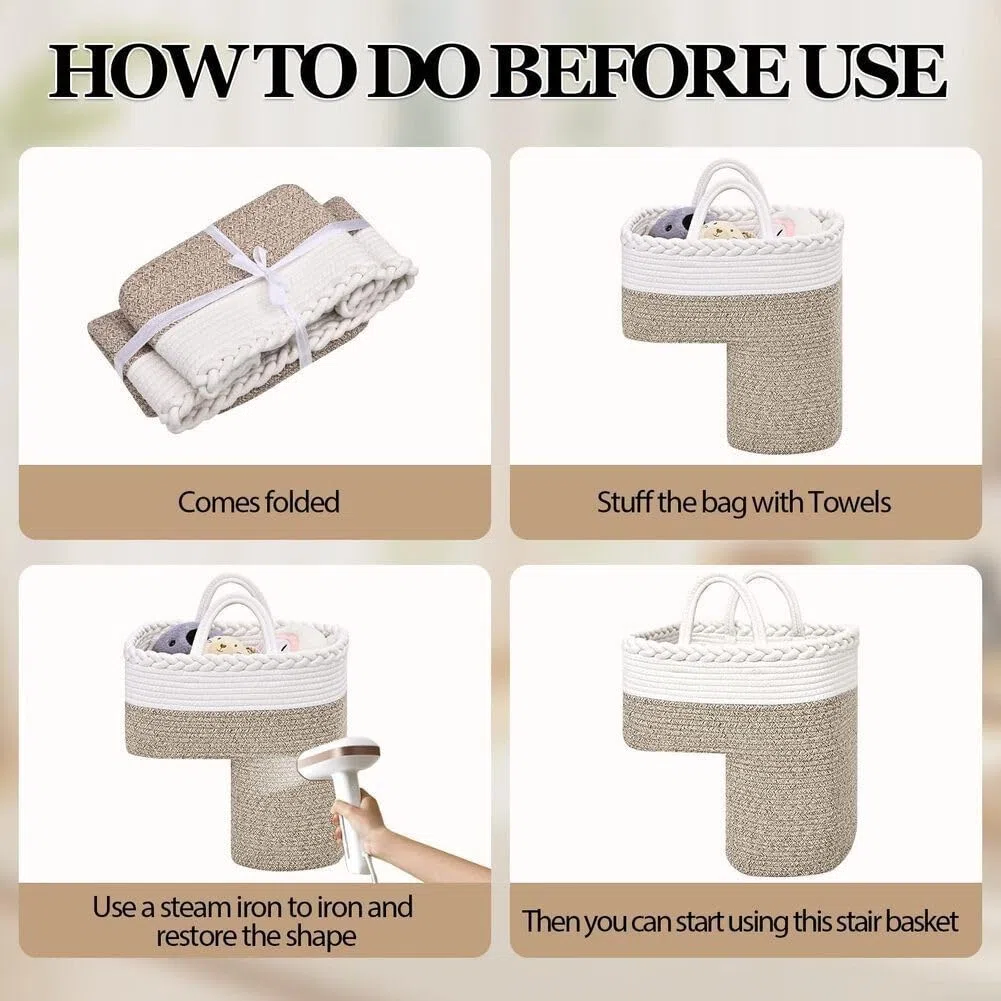 HOW TO DO BEFORE USE

Comes folded

Stuff the bag with Towels

Use a steam iron to iron and restore the shape

Then you can start using this stair basket