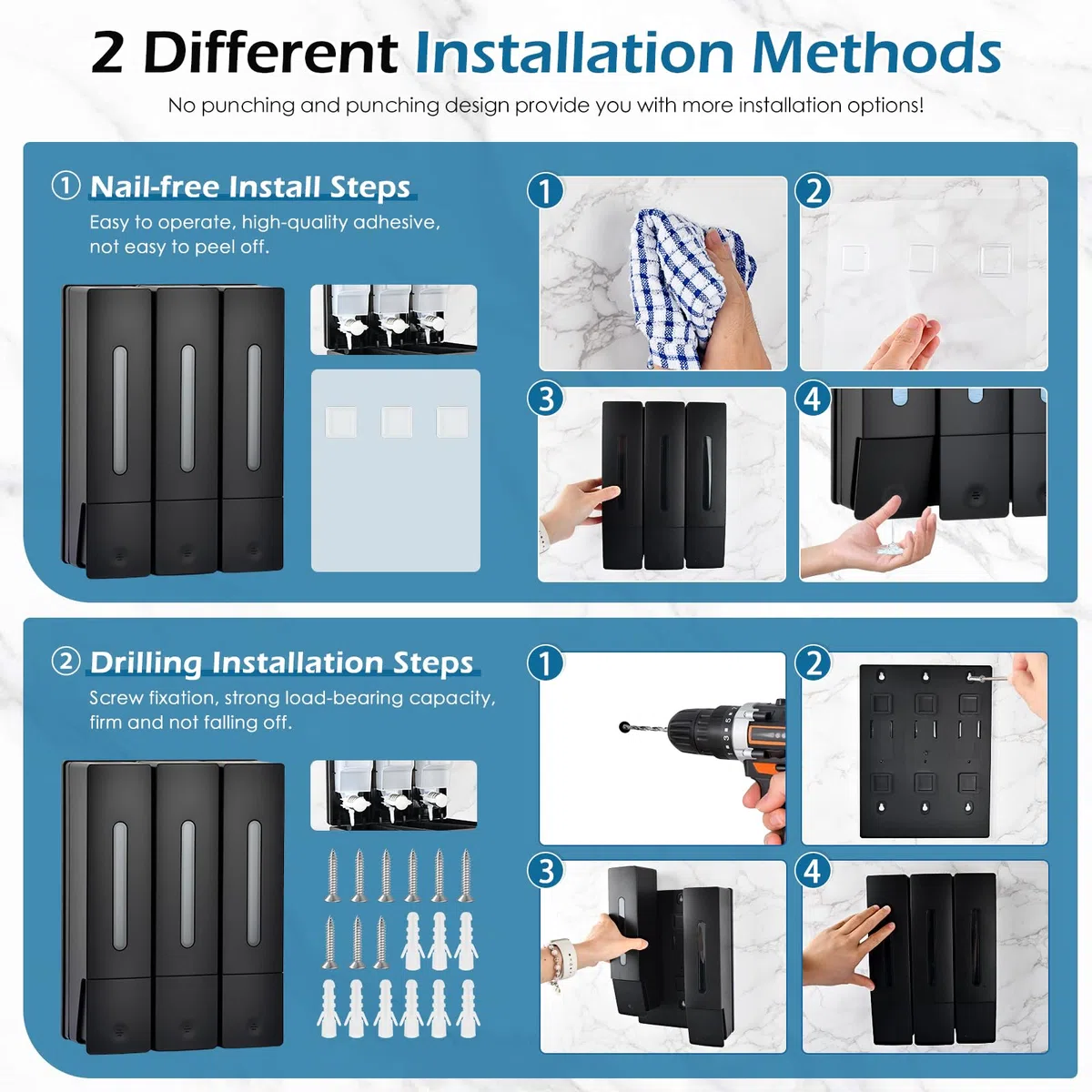 2 Different Installation Methods

No punching and punching design provide you with more installation options!

① Nail-free Install Steps

Easy to operate, high-quality adhesive, not easy to peel off.

1

2

3

4

② Drilling Installation Steps

Screw fixation, strong load-bearing capacity, firm and not falling off.

1

2

3

4