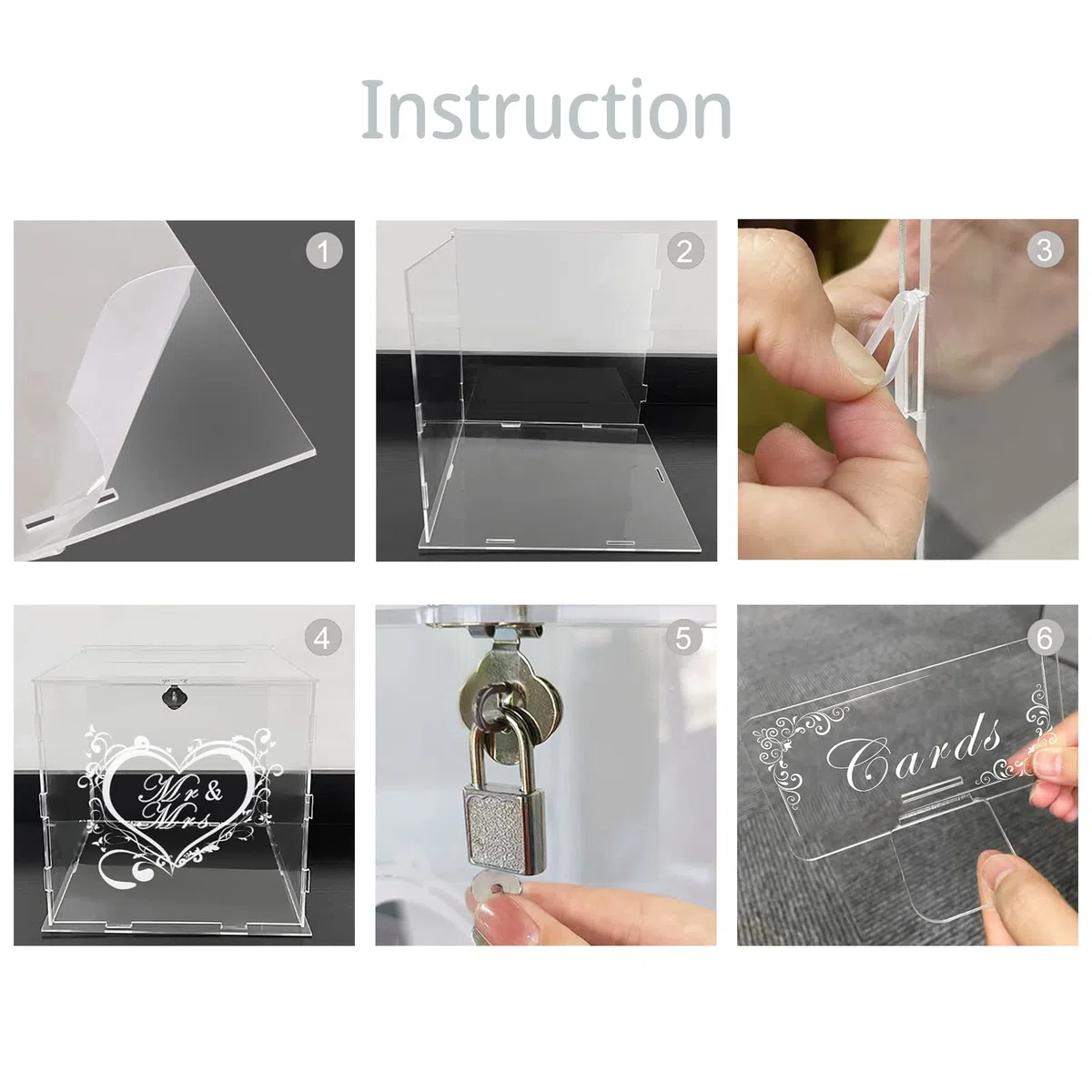 Instruction

1

2

3

4

Mr & Mrs

5

6

Cards