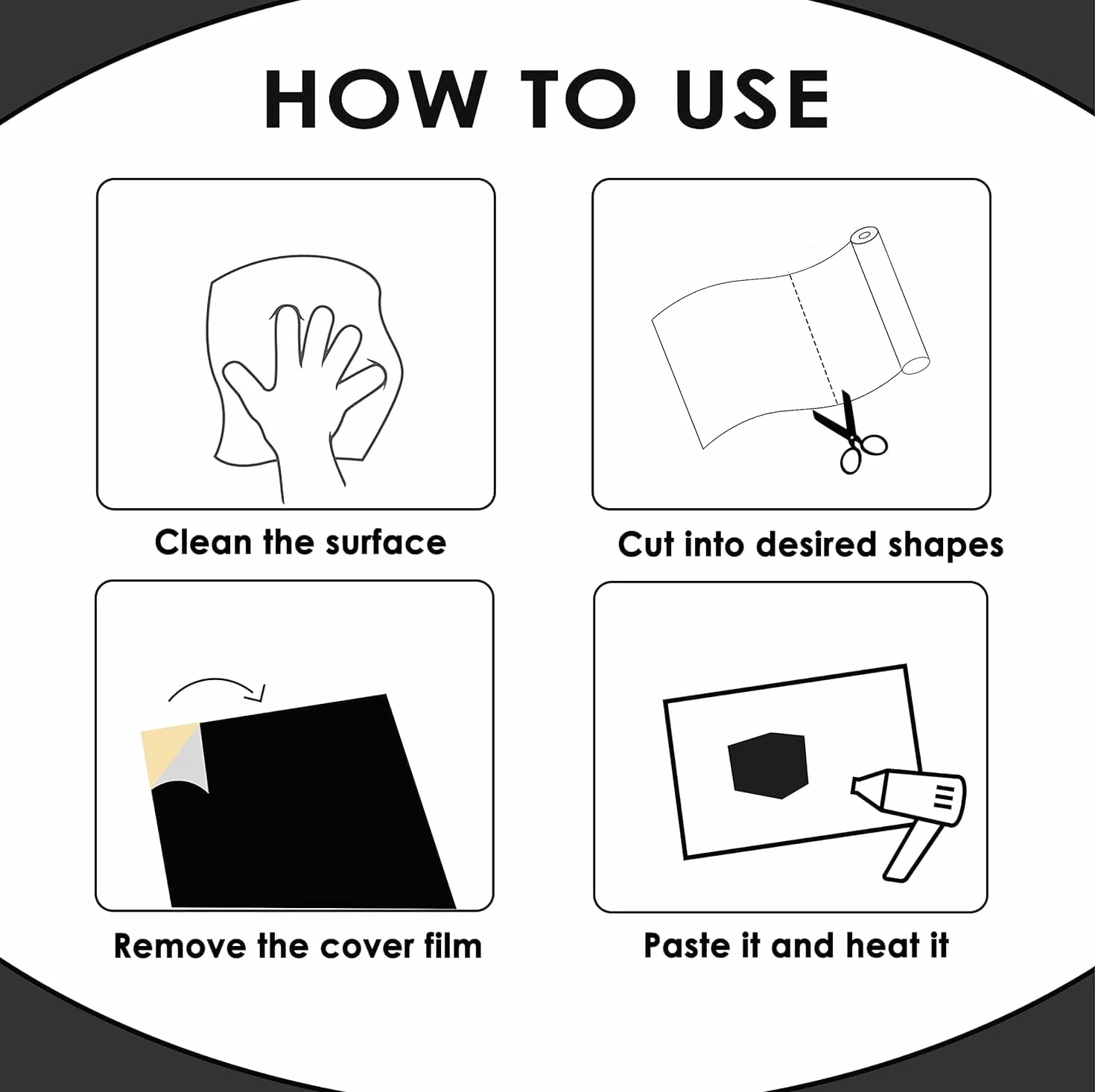 HOW TO USE

Clean the surface

Cut into desired shapes

Remove the cover film

Paste it and heat it