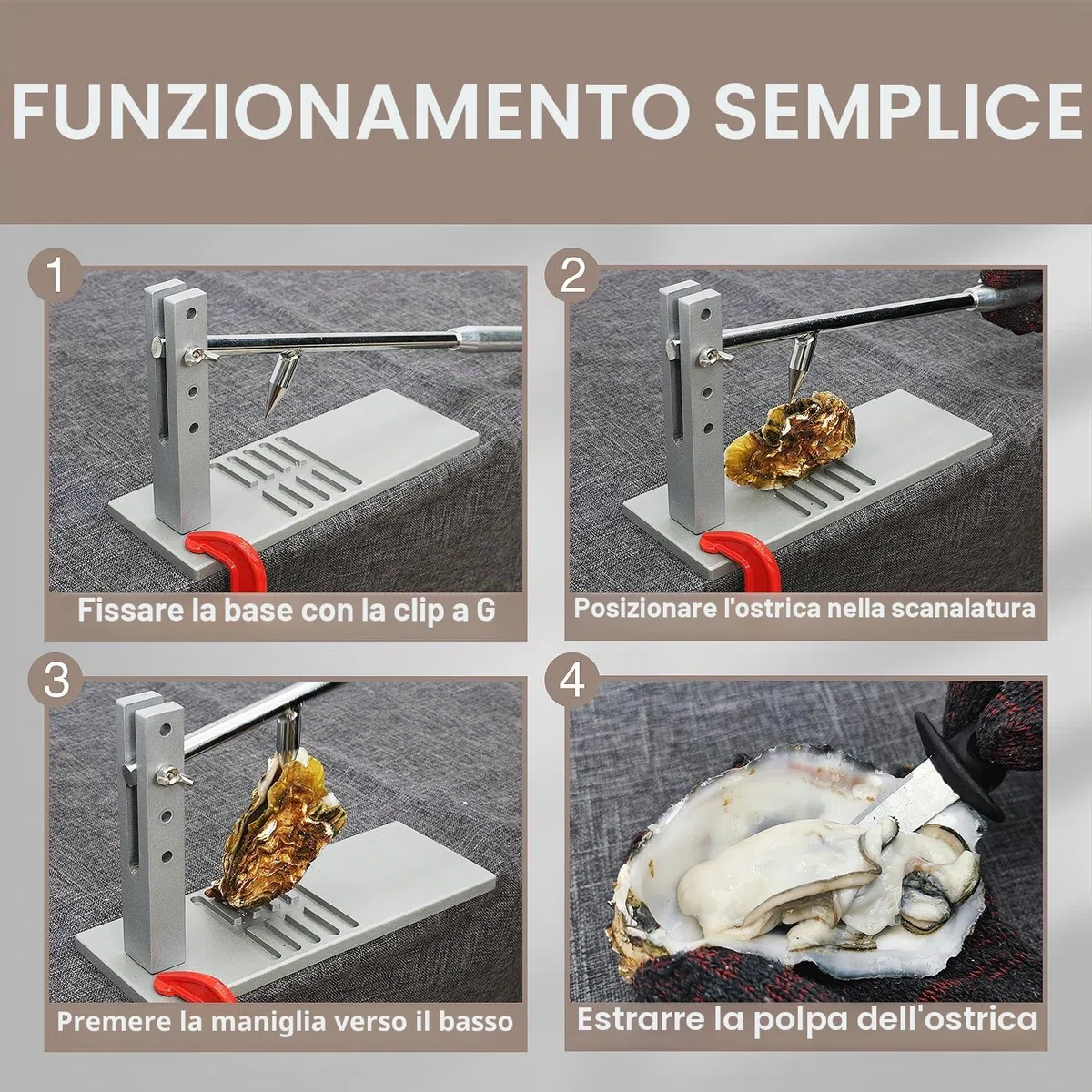 FUNZIONAMENTO SEMPLICE

1
Fissare la base con la clip a G

2
Posizionare l'ostrica nella scanalatura

3
Premere la maniglia verso il basso

4
Estrarre la polpa dell'ostrica