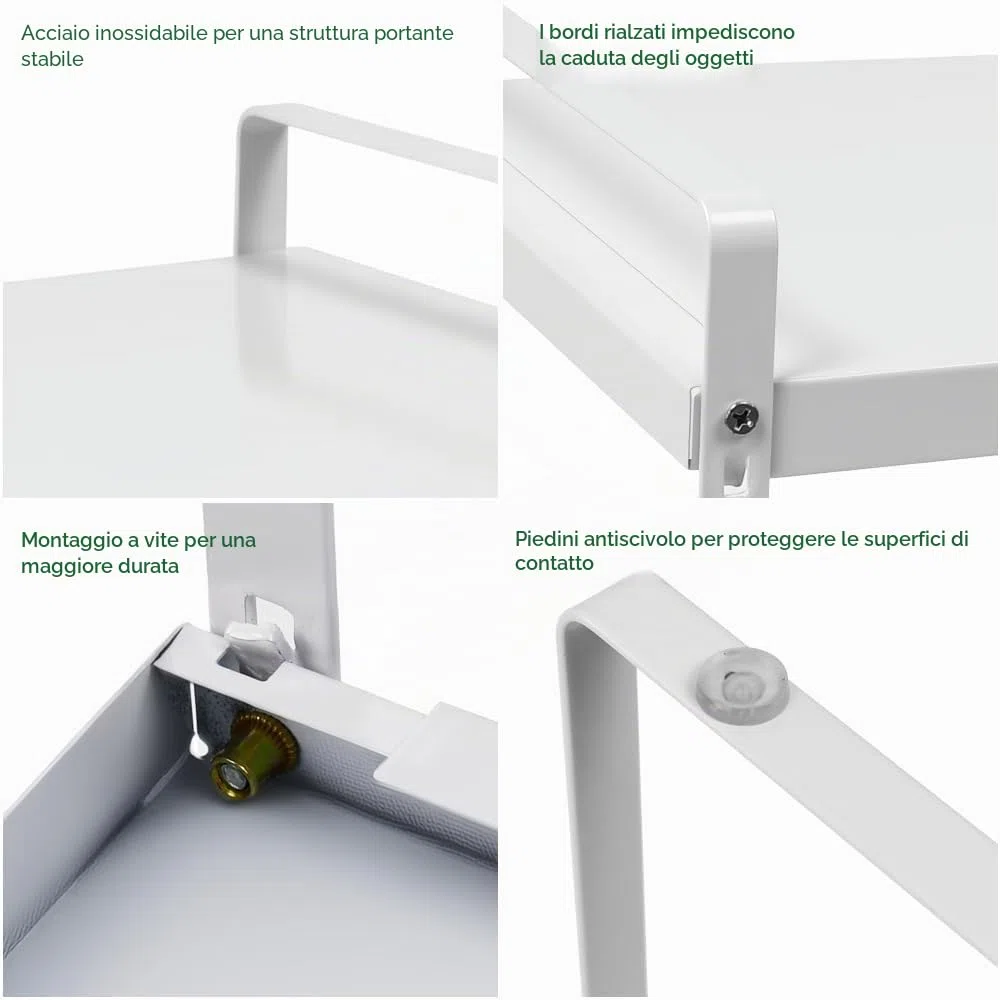 Acciaio inossidabile per una struttura portante stabile

I bordi rialzati impediscono la caduta degli oggetti

Montaggio a vite per una maggiore durata

Piedini antiscivolo per proteggere le superfici di contatto