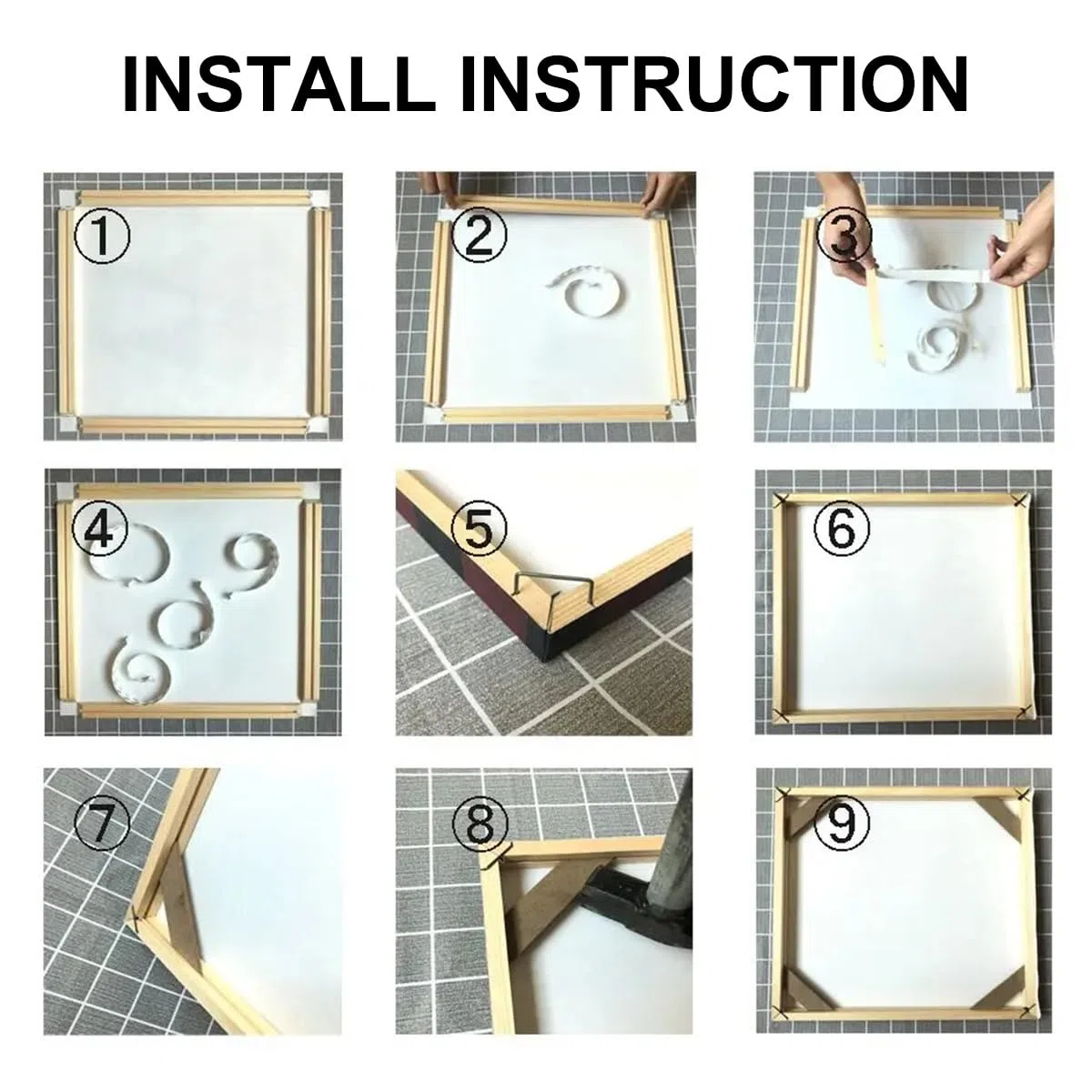 INSTALL INSTRUCTION

①

②

③

④

⑤

⑥

⑦

⑧

⑨