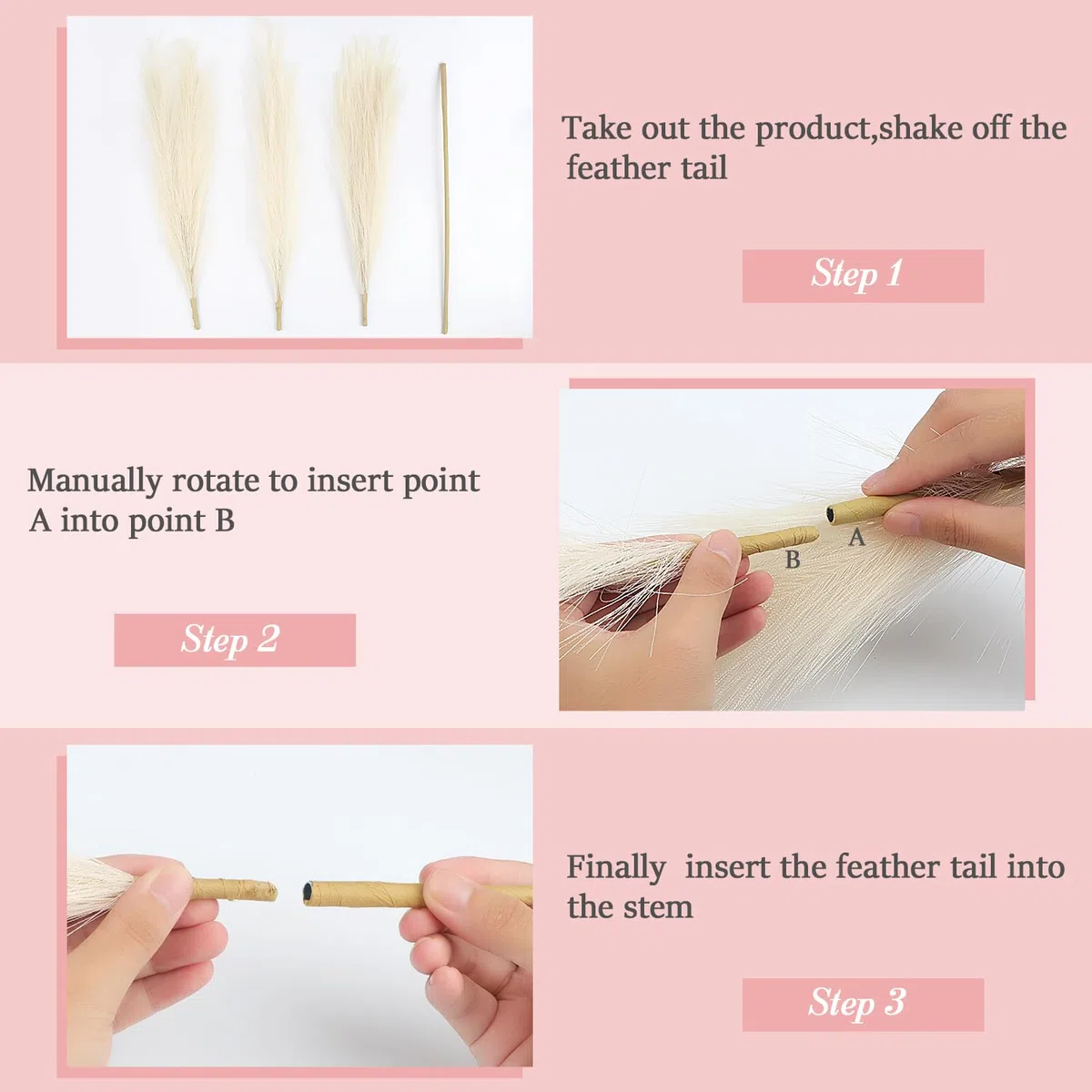 Take out the product,shake off the feather tail

Step 1

Manually rotate to insert point A into point B

Step 2

B

A

Finally insert the feather tail into the stem

Step 3