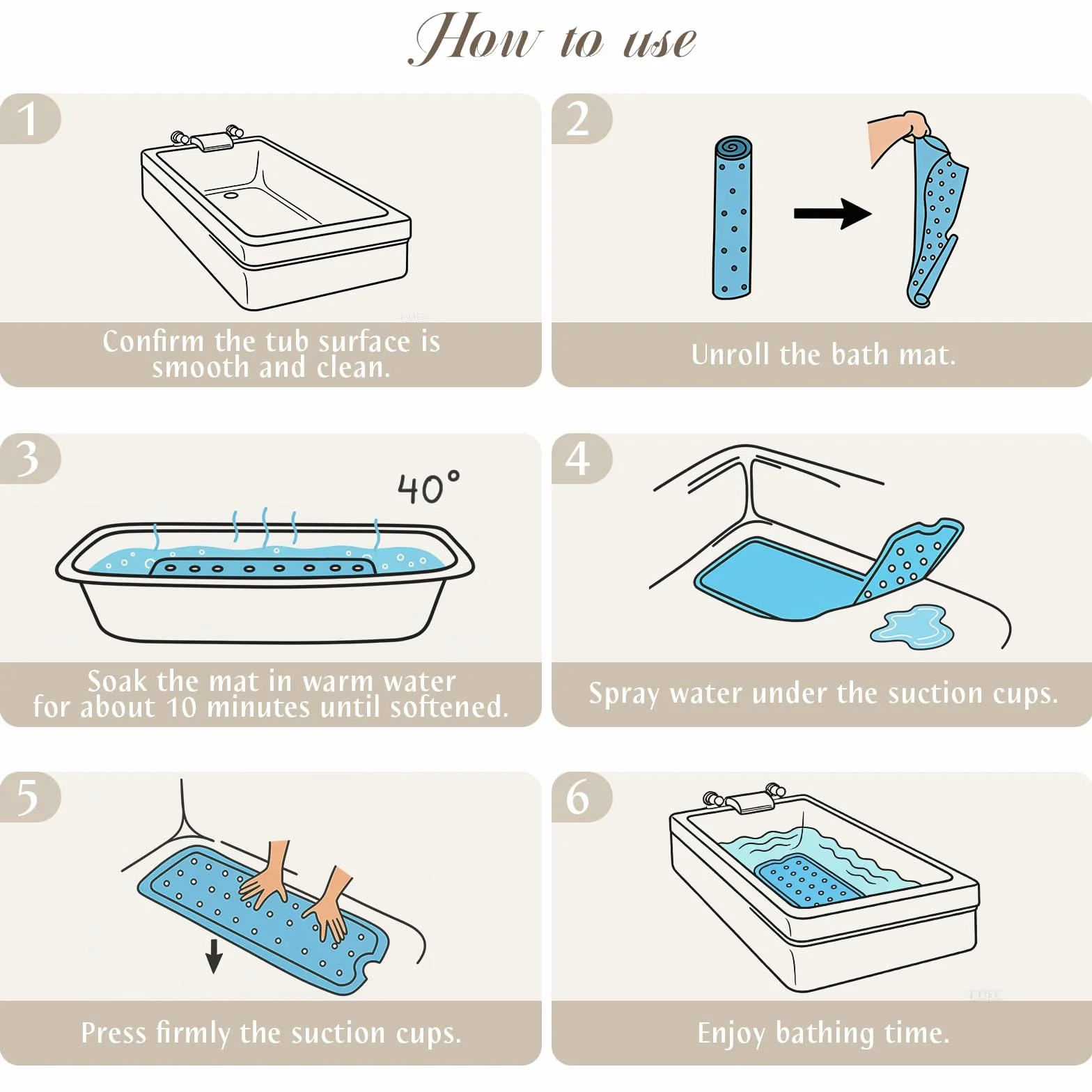 How to use

1

Confirm the tub surface is smooth and clean.

2

Unroll the bath mat.

3

40°

Soak the mat in warm water for about 10 minutes until softened.

4

Spray water under the suction cups.

5

Press firmly the suction cups.

6

Enjoy bathing time.