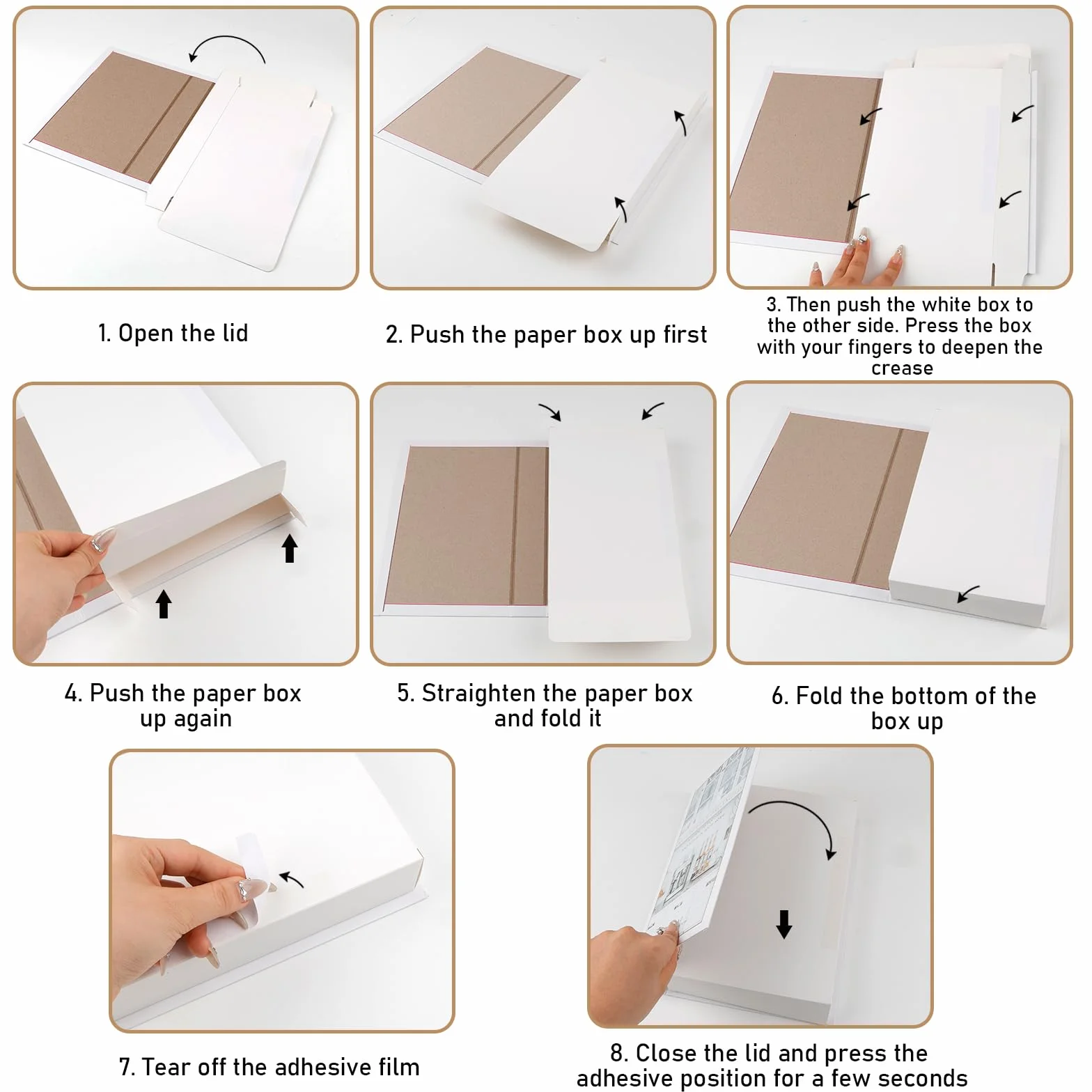 1. Open the lid

2. Push the paper box up first

3. Then push the white box to the other side. Press the box with your fingers to deepen the crease

4. Push the paper box up again

5. Straighten the paper box and fold it

6. Fold the bottom of the box up

7. Tear off the adhesive film

8. Close the lid and press the adhesive position for a few seconds