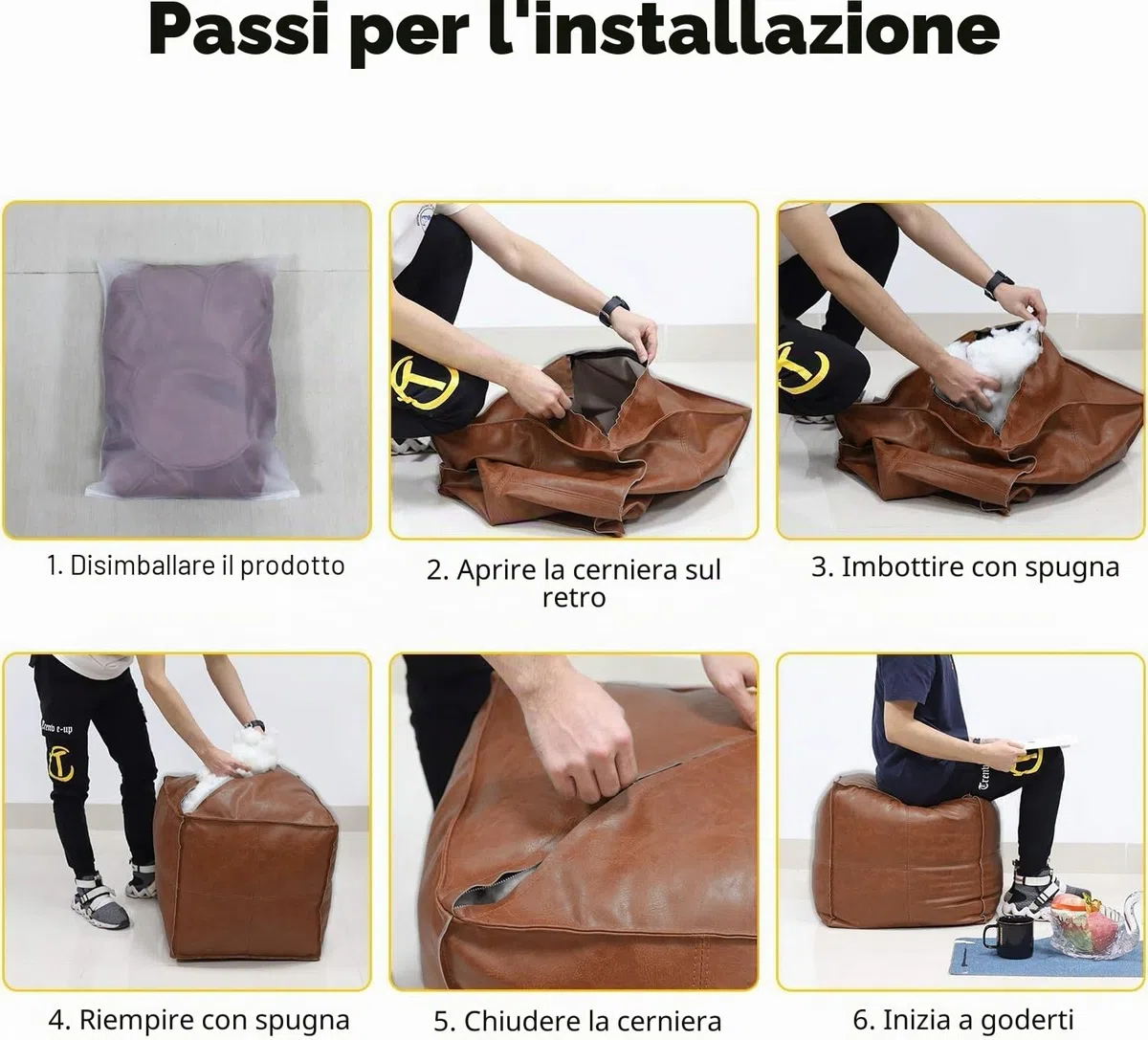 Passi per l'installazione

1. Disimballare il prodotto

2. Aprire la cerniera sul retro

3. Imbottire con spugna

4. Riempire con spugna

5. Chiudere la cerniera

6. Inizia a goderti