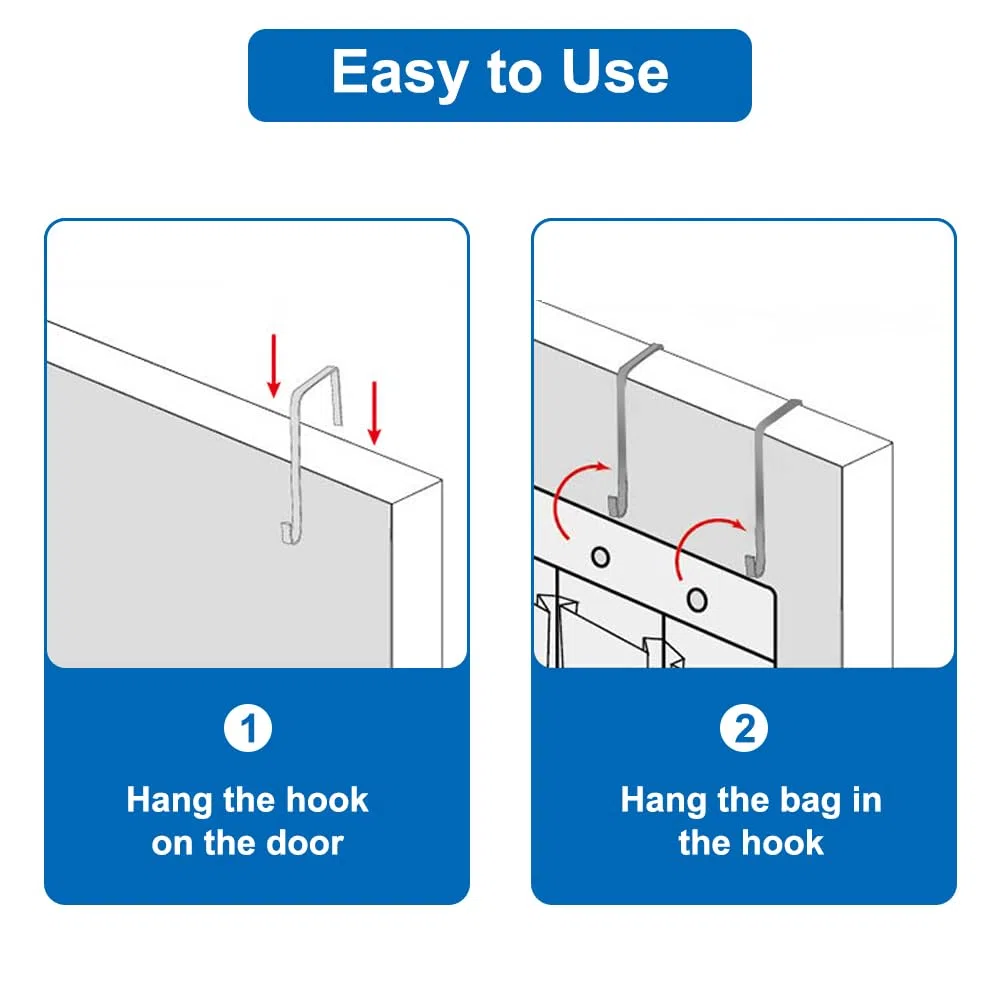 Easy to Use

1

Hang the hook on the door

2

Hang the bag in the hook