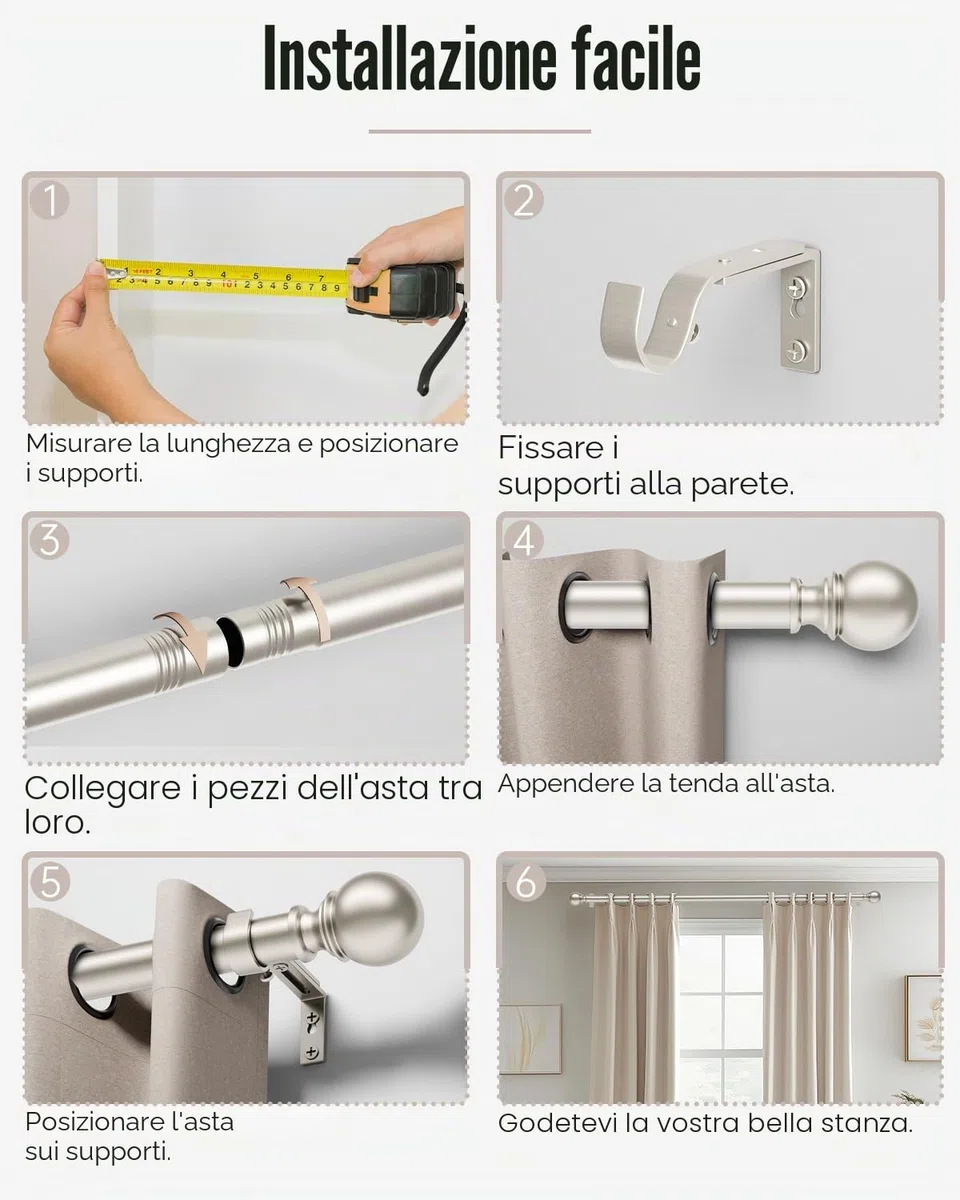 Installazione facile

1

Misurare la lunghezza e posizionare i supporti.

2

Fissare i supporti alla parete.

3

Collegare i pezzi dell'asta tra loro.

4

Appendere la tenda all'asta.

5

Posizionare l'asta sui supporti.

6

Godetevi la vostra bella stanza.