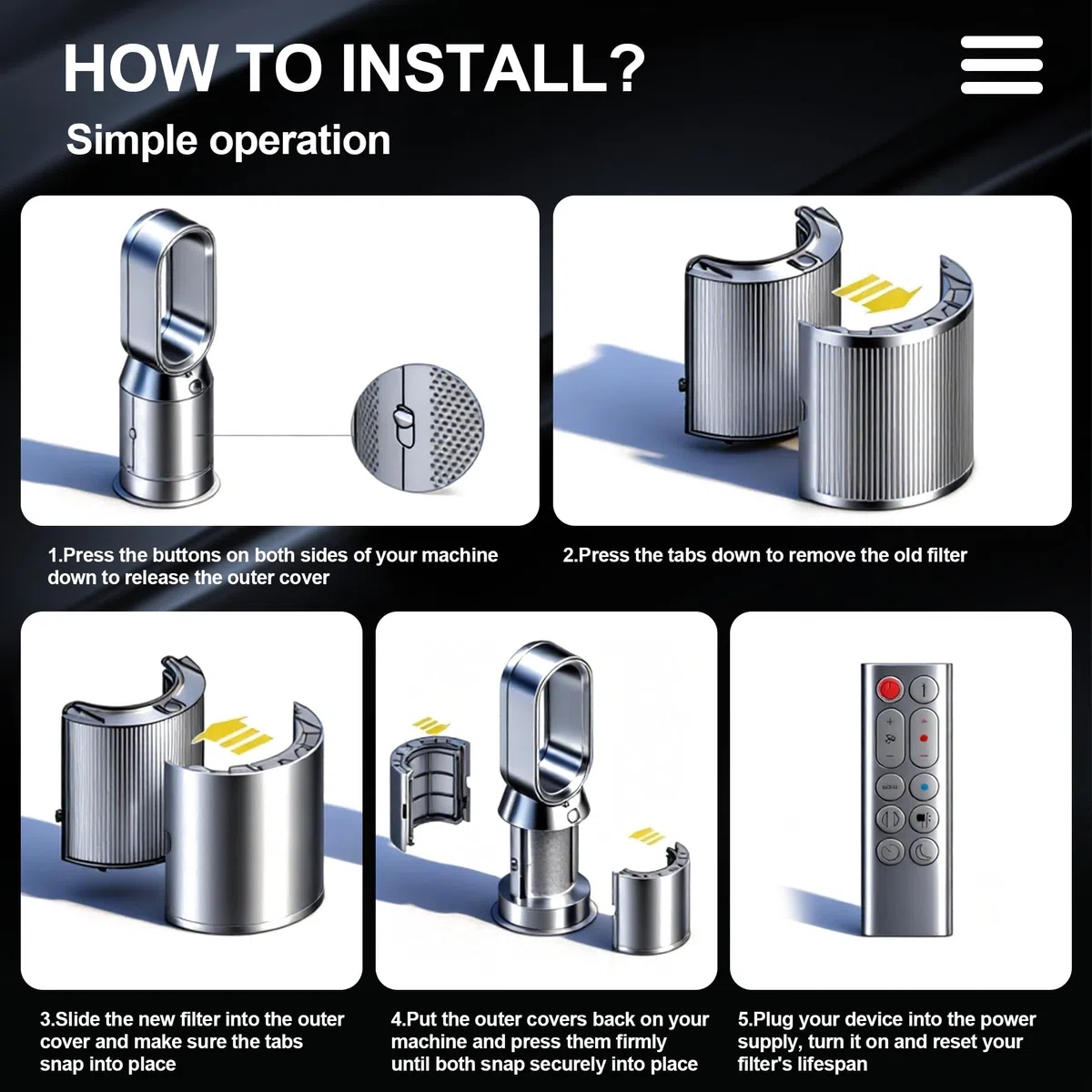 HOW TO INSTALL?

Simple operation

1.Press the buttons on both sides of your machine down to release the outer cover

2.Press the tabs down to remove the old filter

3.Slide the new filter into the outer cover and make sure the tabs snap into place

4.Put the outer covers back on your machine and press them firmly until both snap securely into place

5.Plug your device into the power supply, turn it on and reset your filter's lifespan