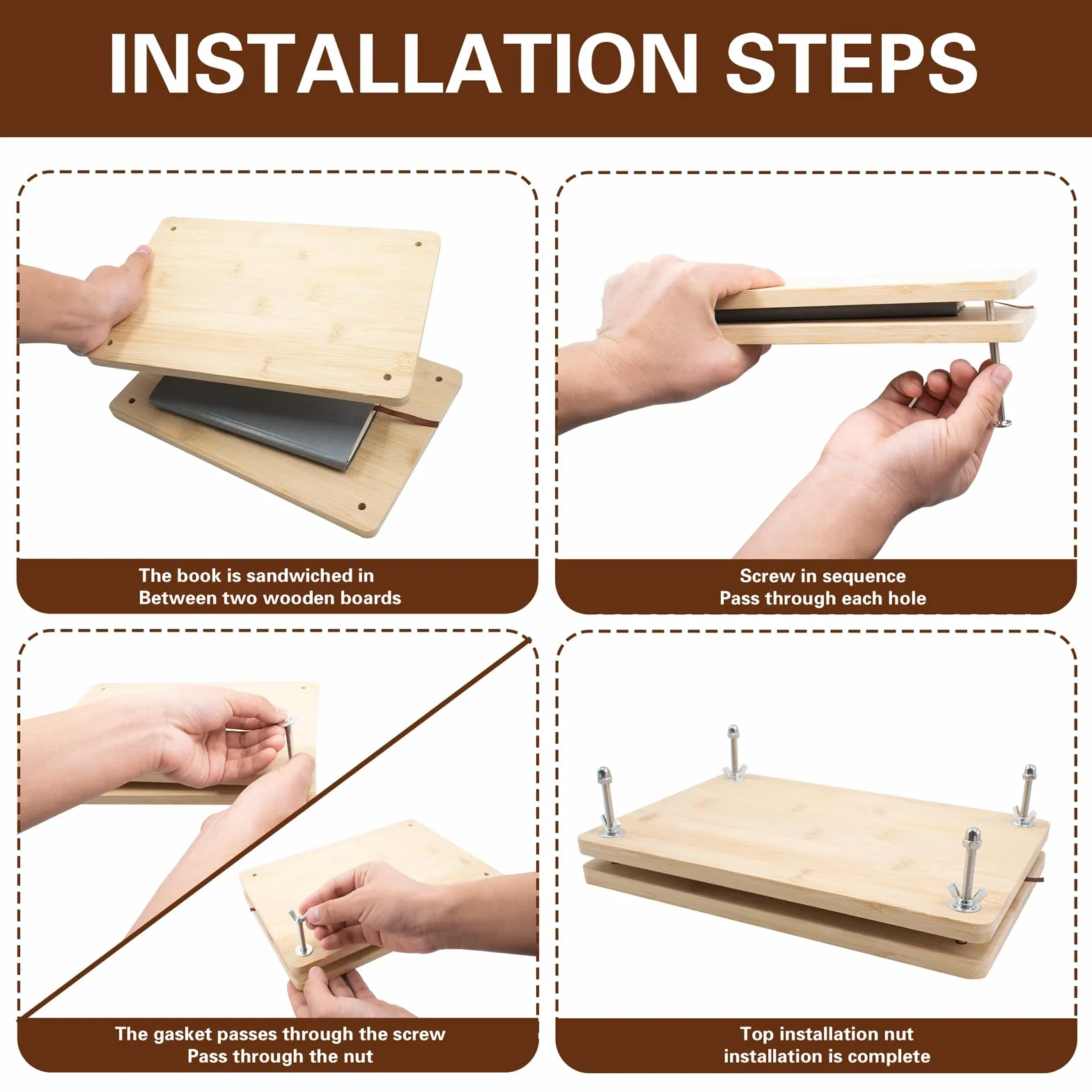 INSTALLATION STEPS

The book is sandwiched in
Between two wooden boards

Screw in sequence
Pass through each hole

The gasket passes through the screw
Pass through the nut

Top installation nut
installation is complete