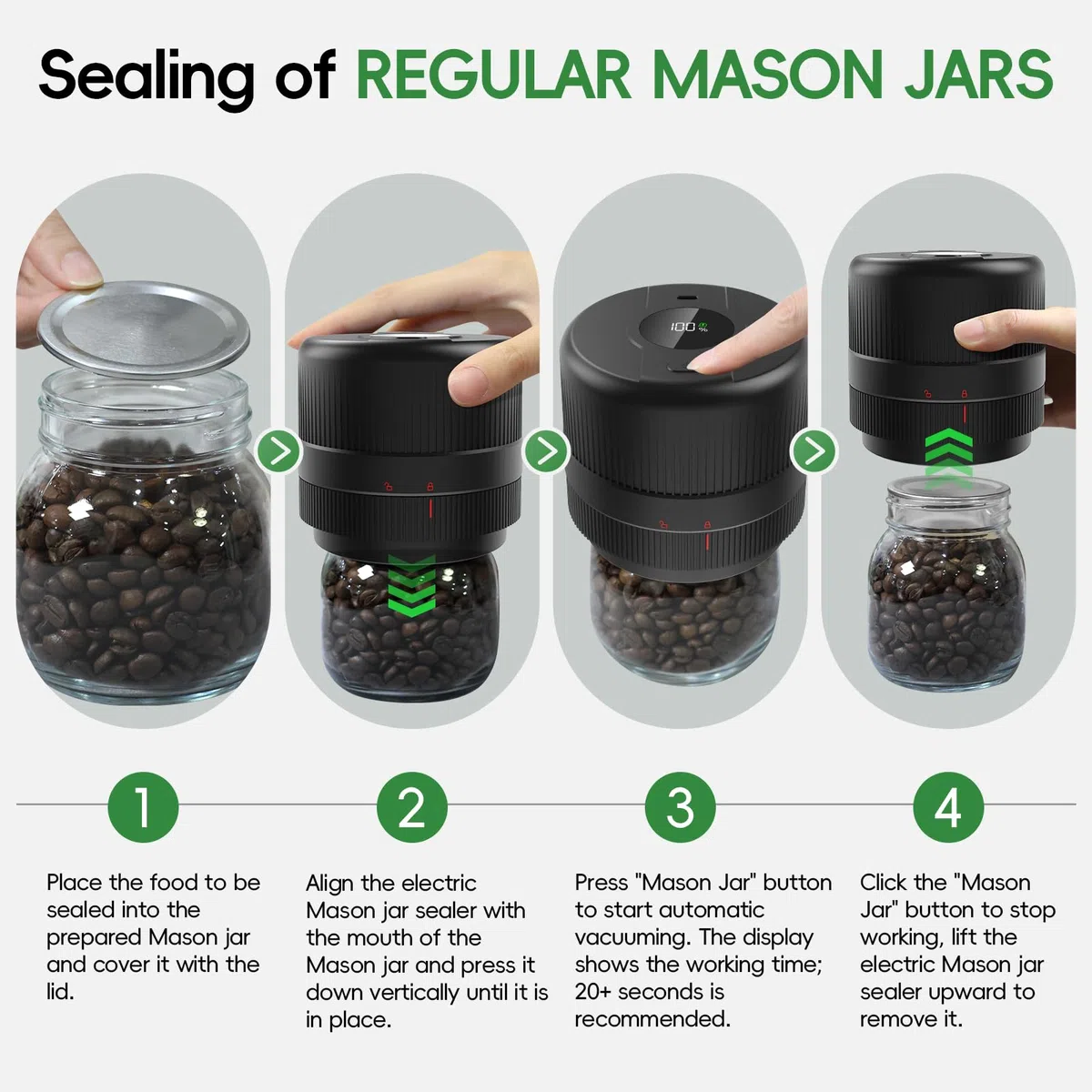 Sealing of REGULAR MASON JARS

100 %

1

Place the food to be sealed into the prepared Mason jar and cover it with the lid.

2

Align the electric Mason jar sealer with the mouth of the Mason jar and press it down vertically until it is in place.

3

Press "Mason Jar" button to start automatic vacuuming. The display shows the working time; 20+ seconds is recommended.

4

Click the "Mason Jar" button to stop working, lift the electric Mason jar sealer upward to remove it.