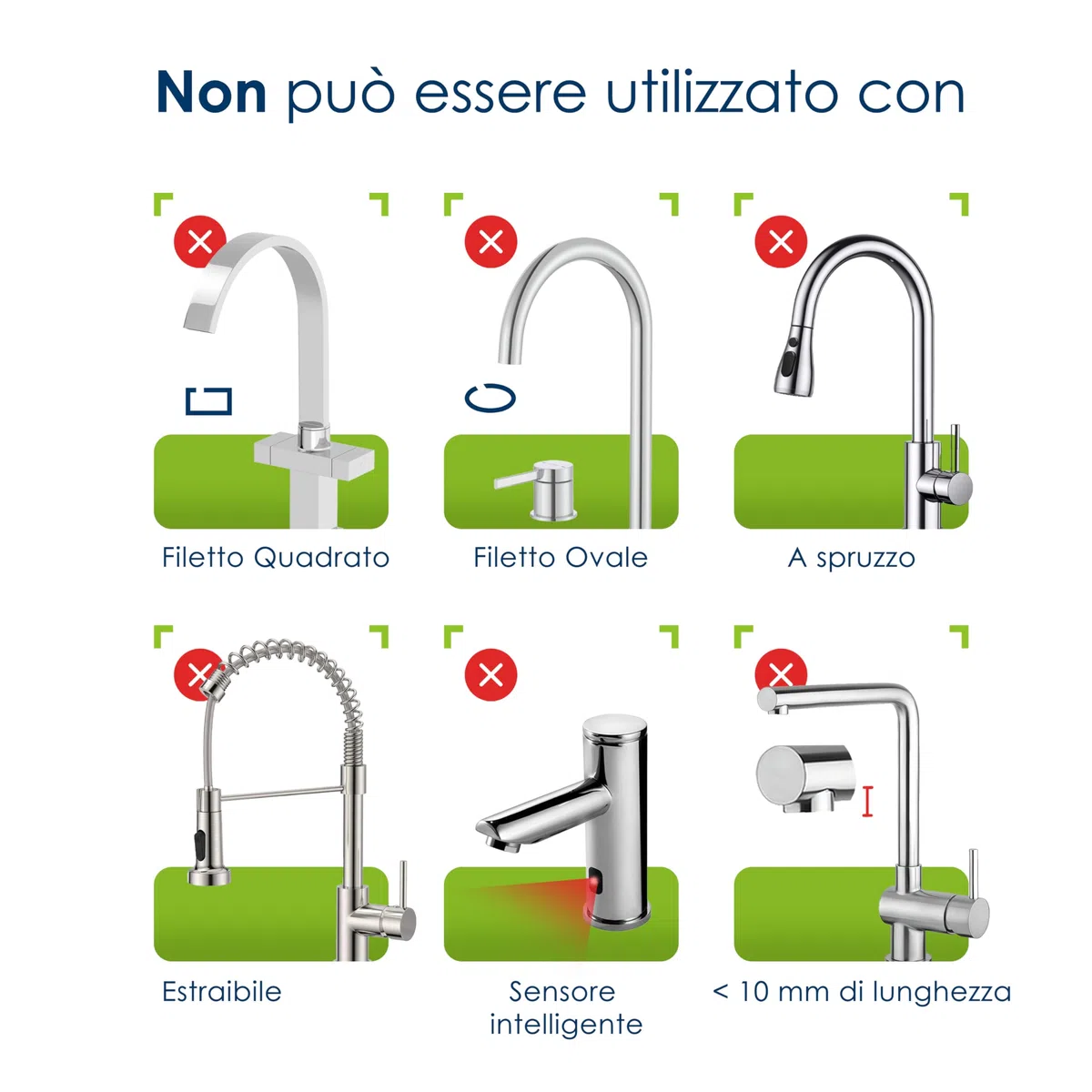 Non può essere utilizzato con

Filetto Quadrato

Filetto Ovale

A spruzzo

Estraibile

Sensore intelligente

< 10 mm di lunghezza