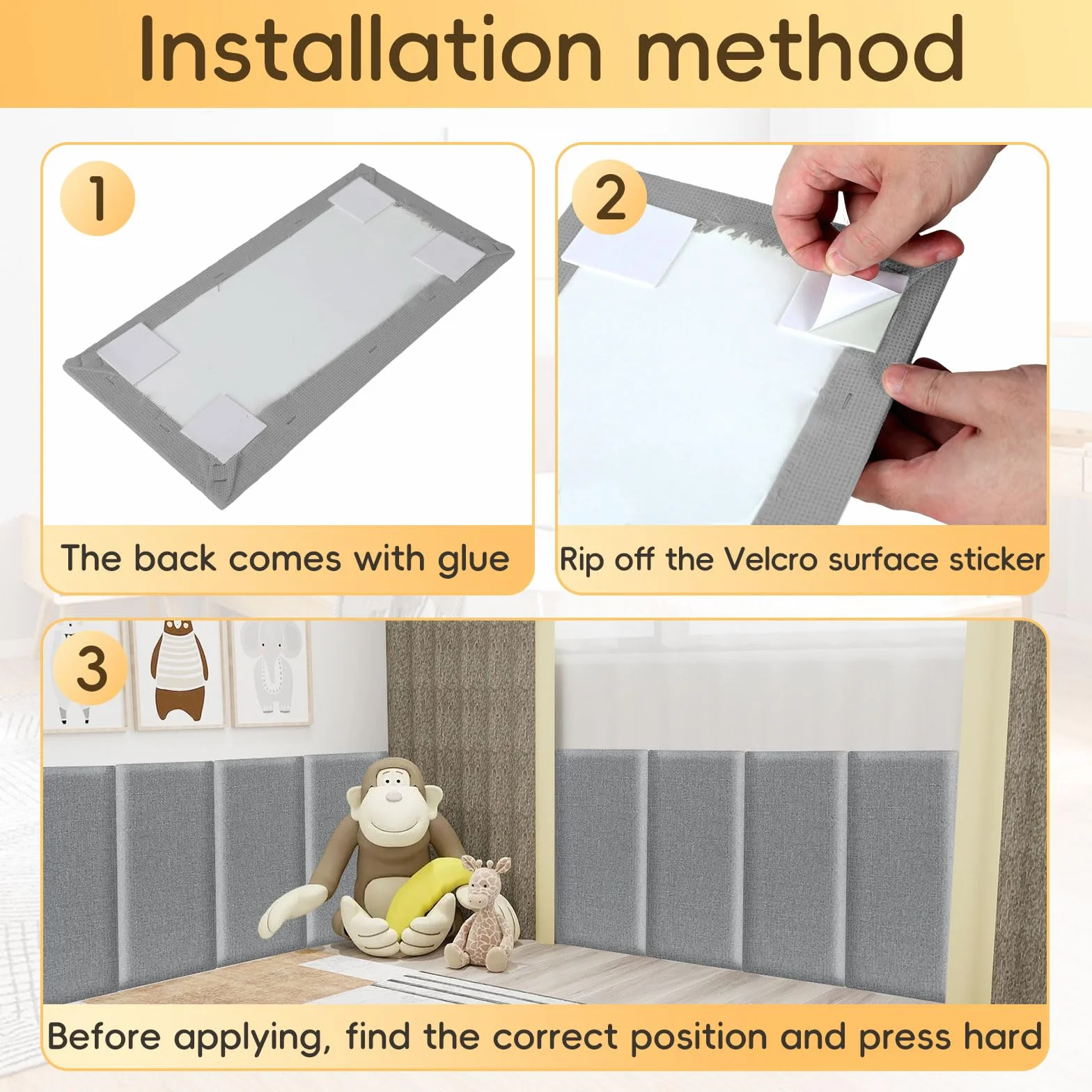 Installation method

1

The back comes with glue

2

Rip off the Velcro surface sticker

3

Before applying, find the correct position and press hard