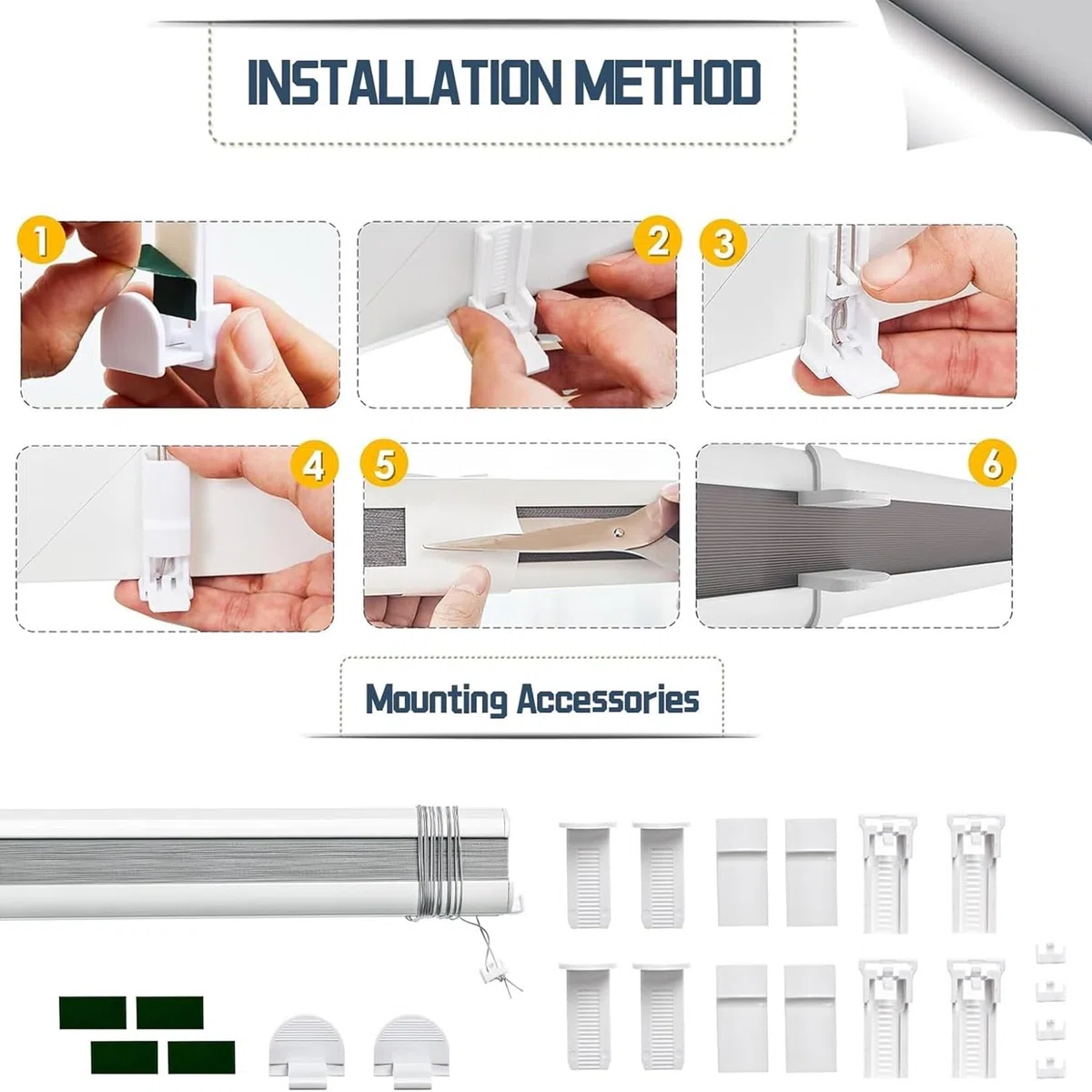 INSTALLATION METHOD

1

2

3

4

5

6

Mounting Accessories