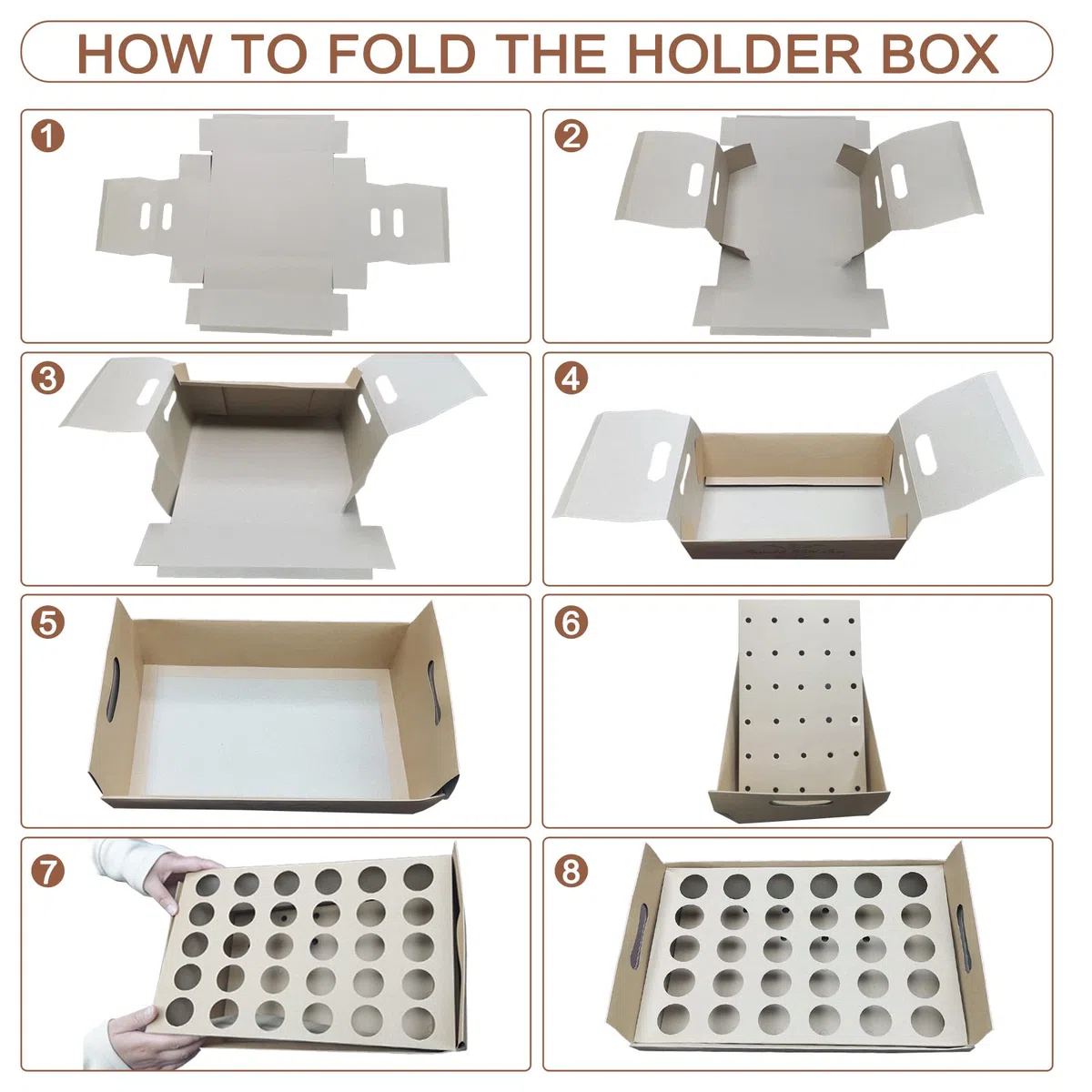 HOW TO FOLD THE HOLDER BOX

1

2

3

4

5

6

7

8