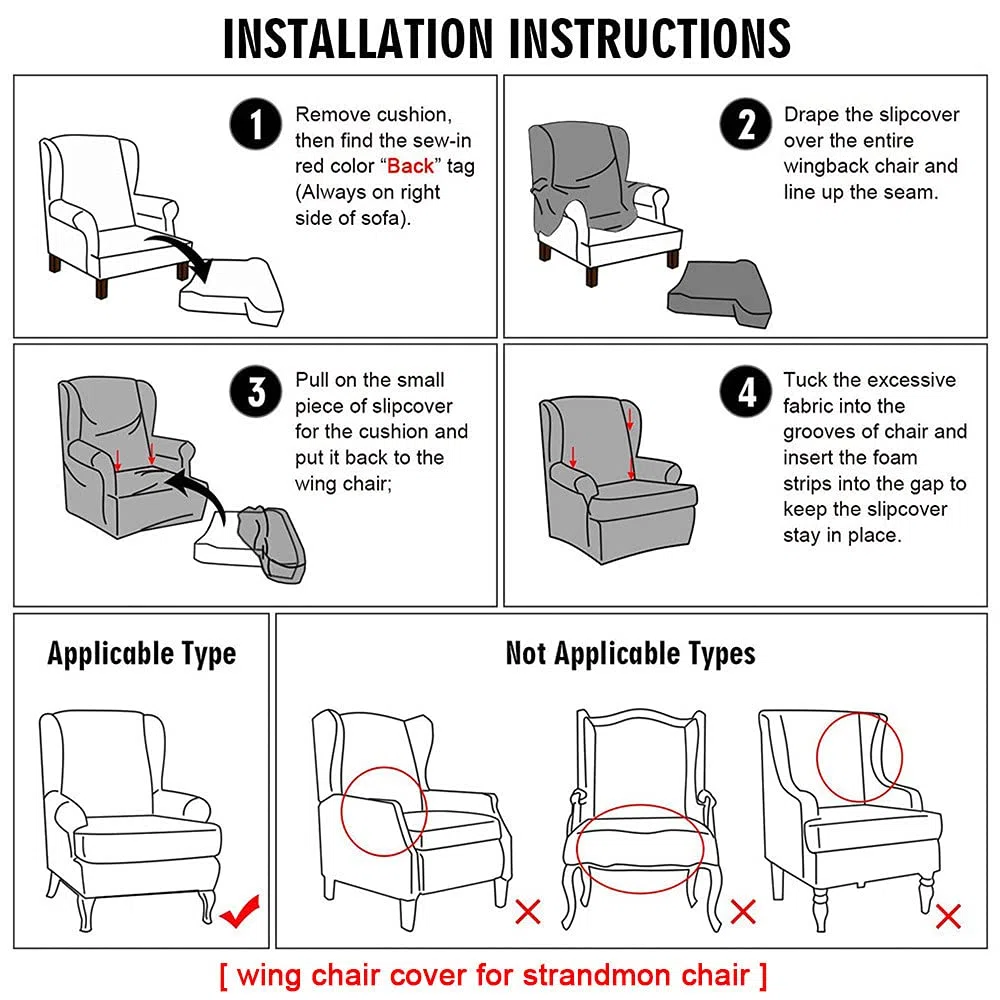 INSTALLATION INSTRUCTIONS

1 Remove cushion, then find the sew-in red color "Back" tag (Always on right side of sofa).

2 Drape the slipcover over the entire wingback chair and line up the seam.

3 Pull on the small piece of slipcover for the cushion and put it back to the wing chair;

4 Tuck the excessive fabric into the grooves of chair and insert the foam strips into the gap to keep the slipcover stay in place.

Applicable Type

Not Applicable Types

[ wing chair cover for strandmon chair ]